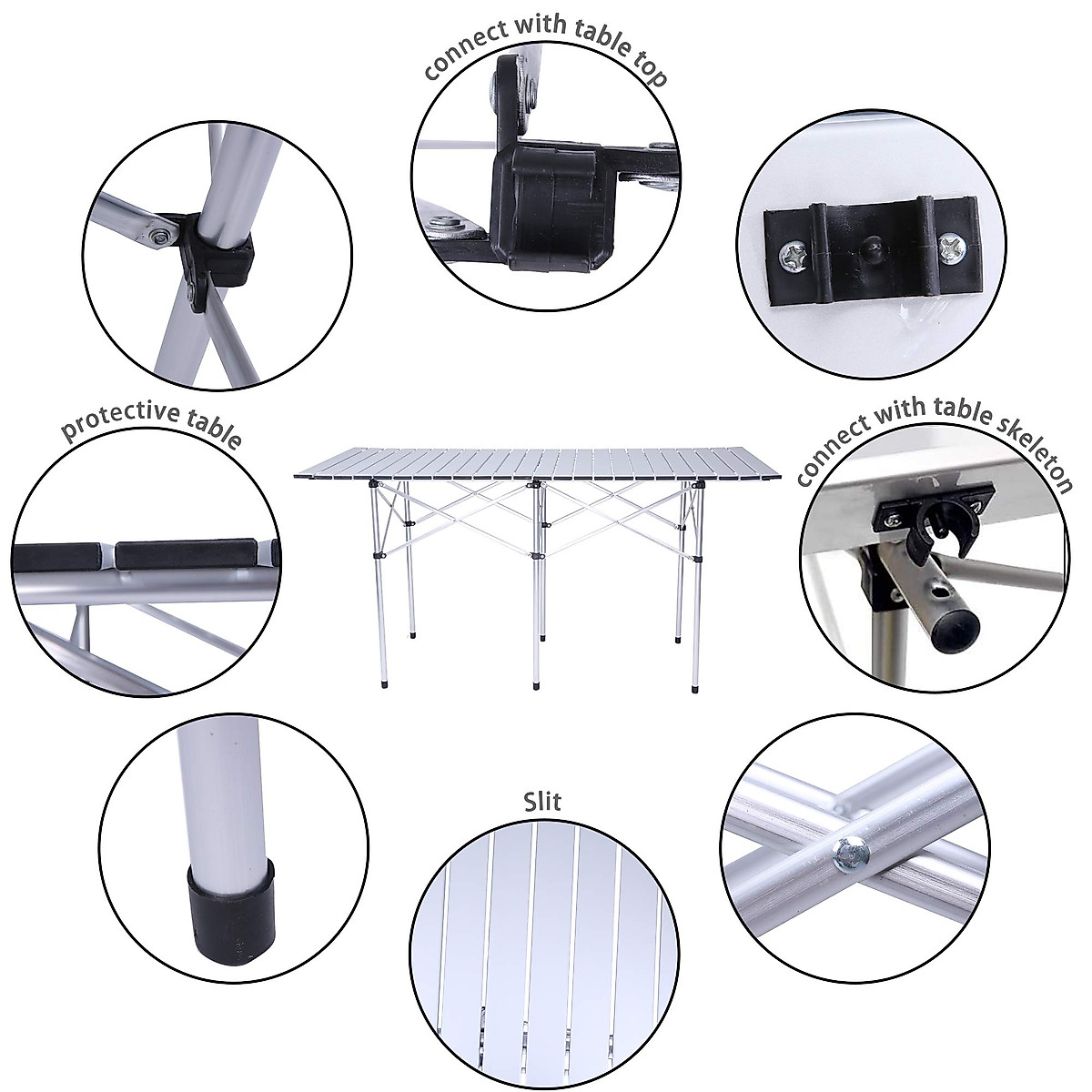 connect with table top

protective table

connect with table skeleton

Slit