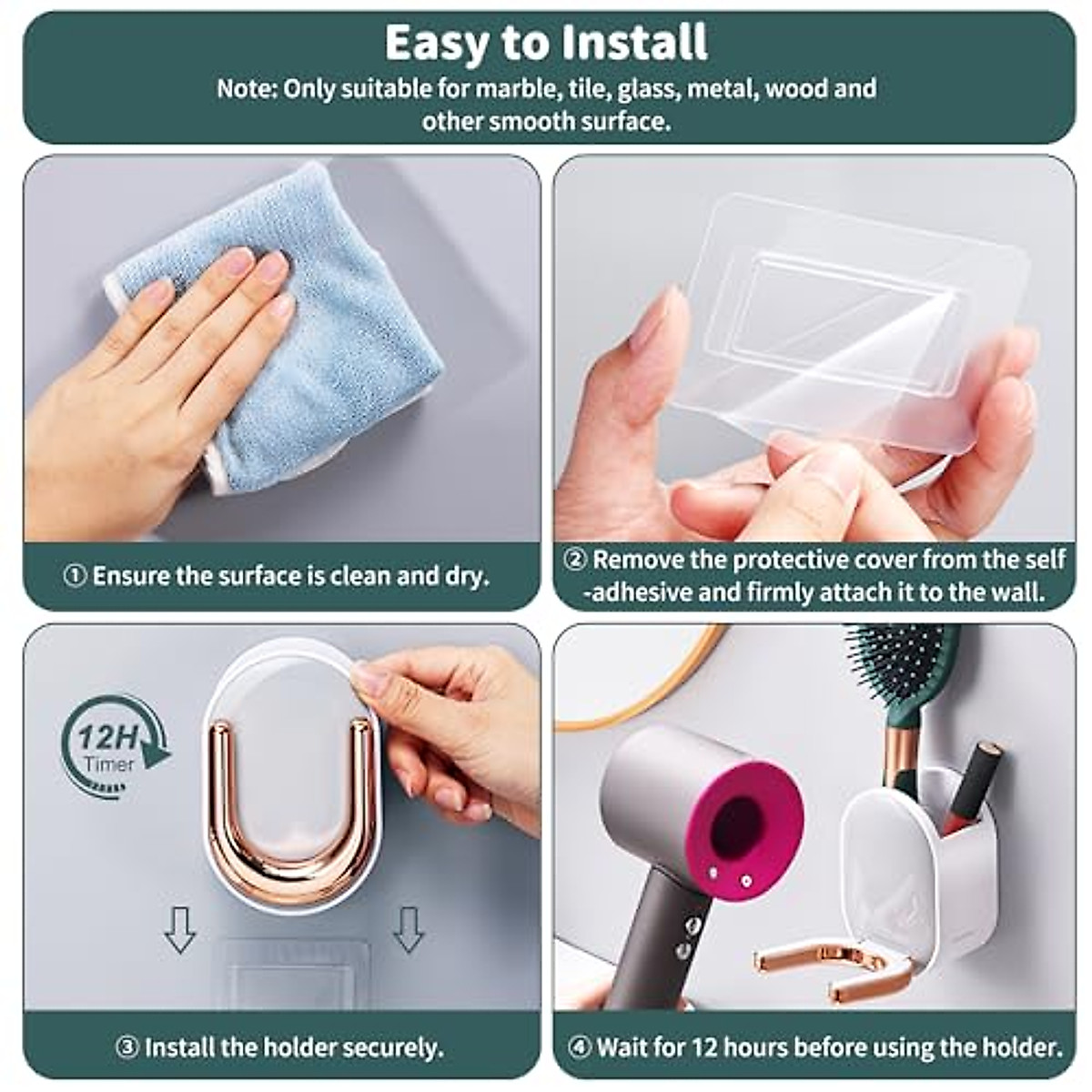 Easy to Install
Note: Only suitable for marble, tile, glass, metal, wood and other smooth surface.

① Ensure the surface is clean and dry.

② Remove the protective cover from the self -adhesive and firmly attach it to the wall.

12H Timer

③ Install the holder securely.

④ Wait for 12 hours before using the holder.