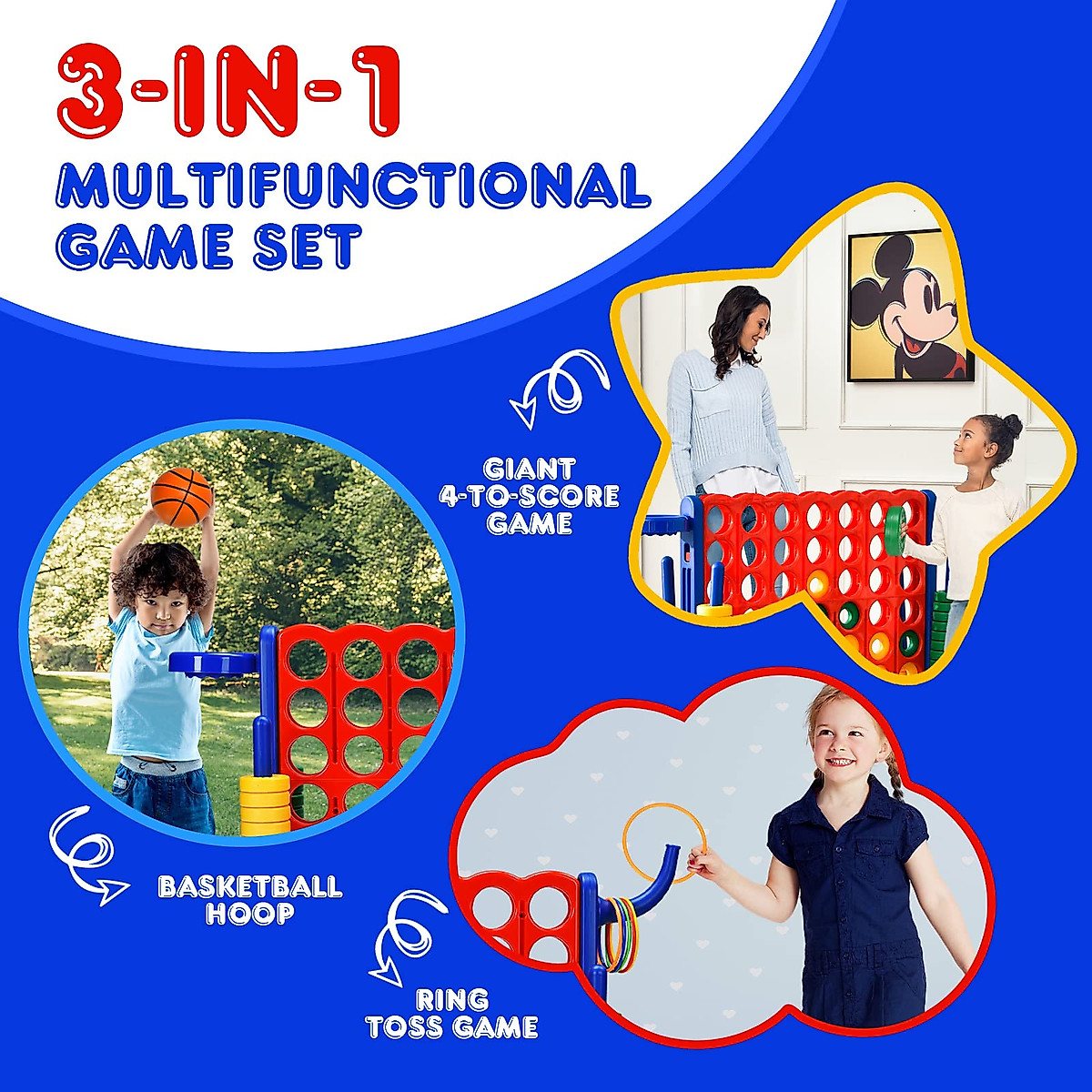 3-IN-1
MULTIFUNCTIONAL
GAME SET

GIANT
4-TO-SCORE
GAME

BASKETBALL
HOOP

RING
TOSS GAME