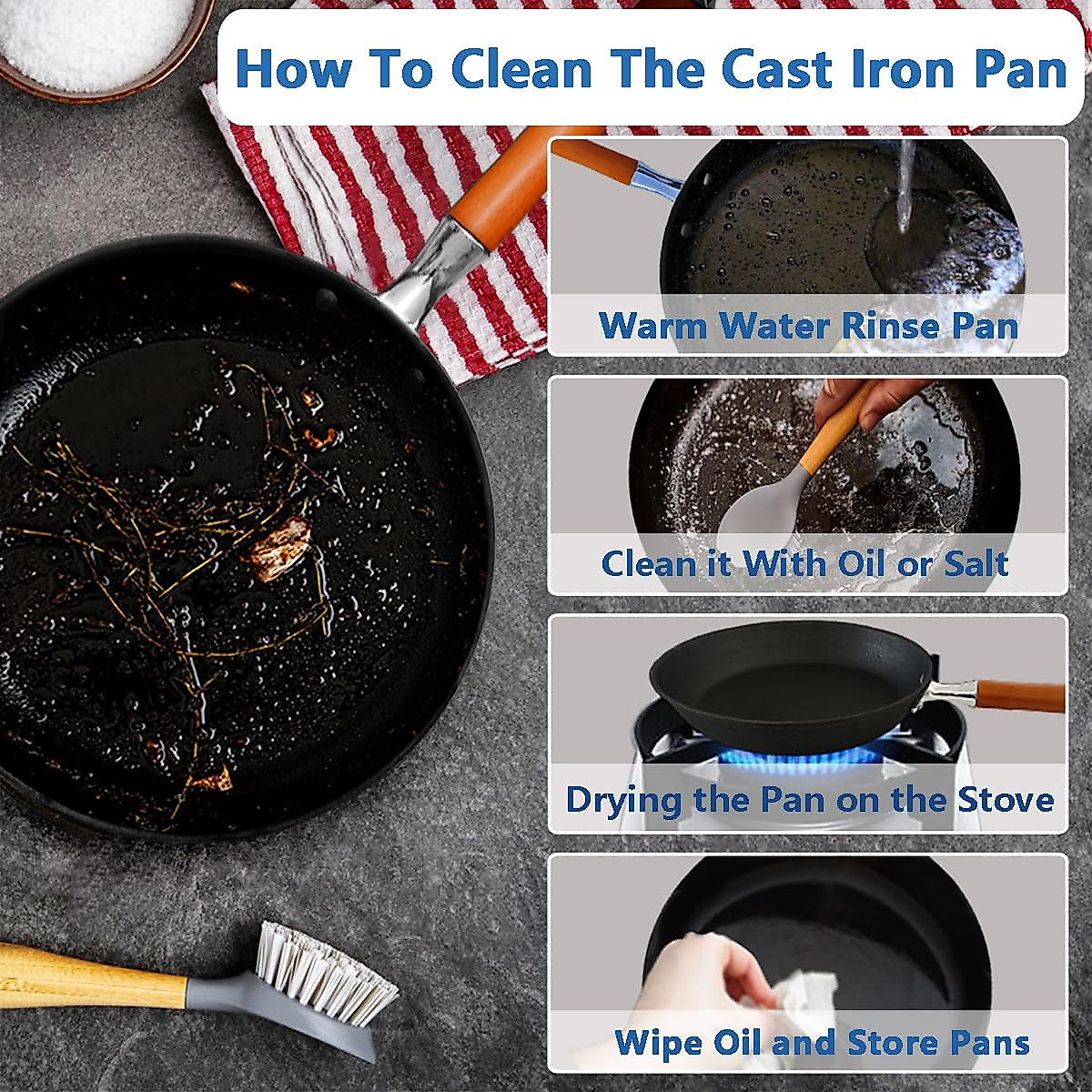 How To Clean The Cast Iron Pan

Warm Water Rinse Pan

Clean it With Oil or Salt

Drying the Pan on the Stove

Wipe Oil and Store Pans