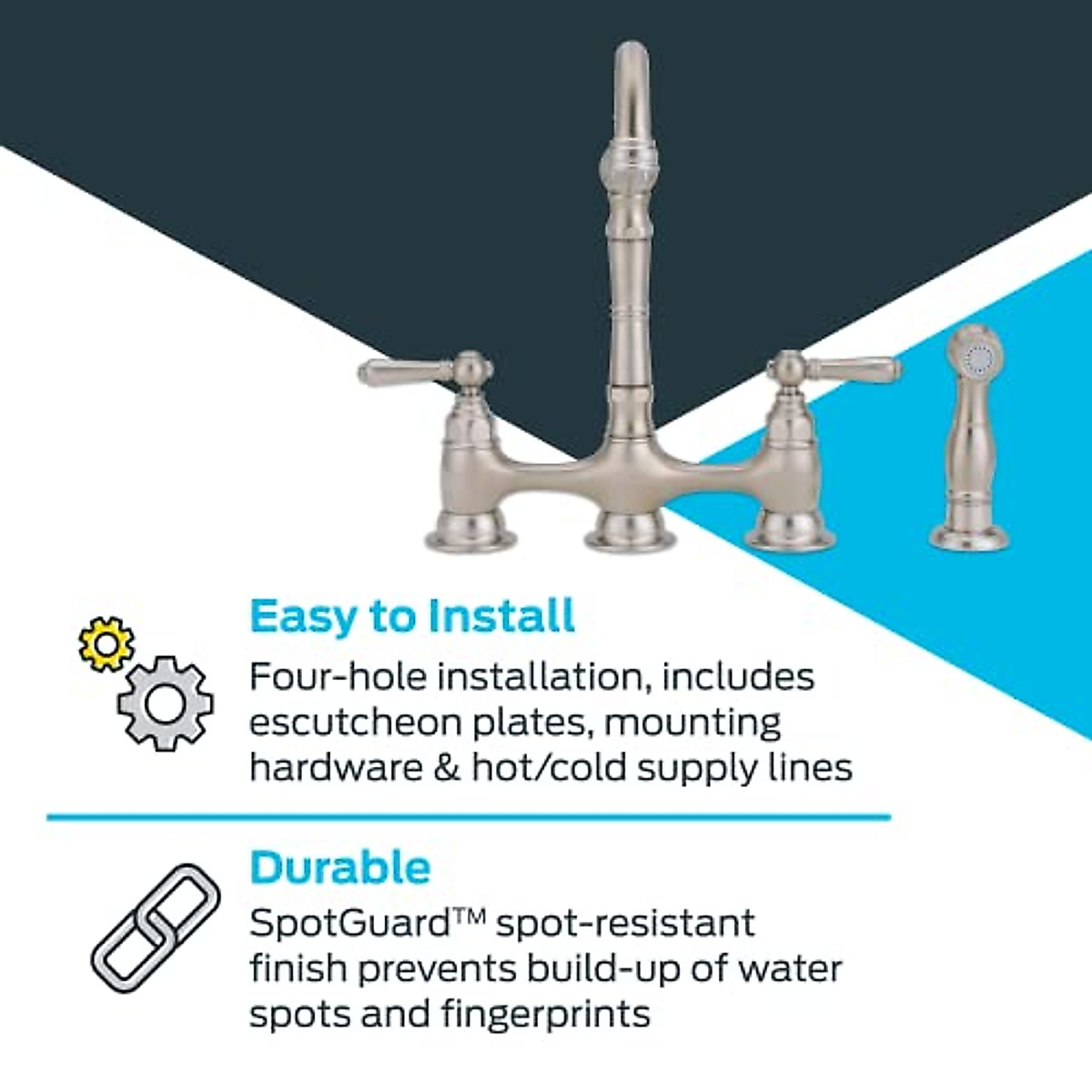 Easy to Install

Four-hole installation, includes escutcheon plates, mounting hardware & hot/cold supply lines

Durable

SpotGuard™ spot-resistant finish prevents build-up of water spots and fingerprints