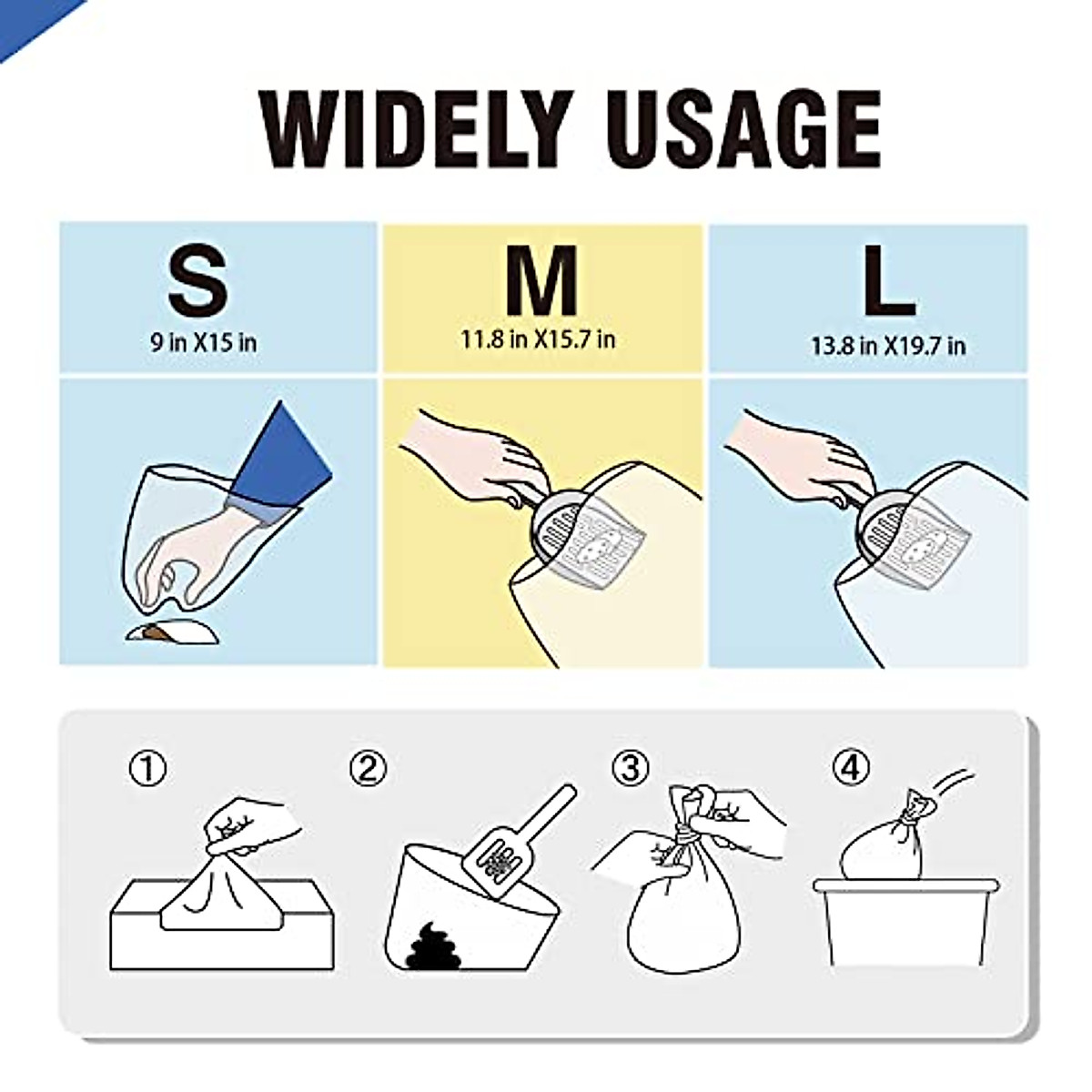 WIDELY USAGE

S
9 in X15 in

M
11.8 in X15.7 in

L
13.8 in X19.7 in

①

②

③

④