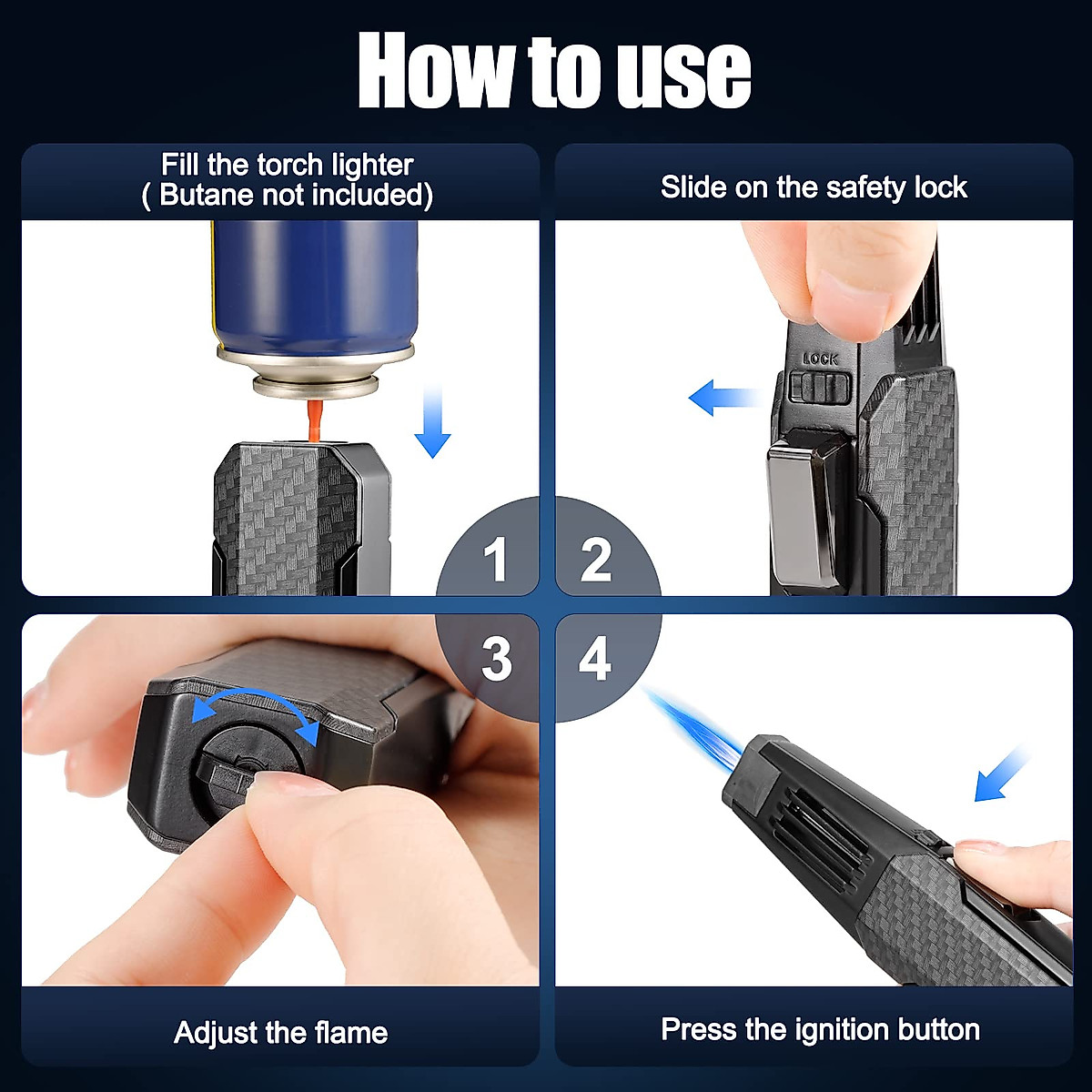 How to use

Fill the torch lighter
( Butane not included)

Slide on the safety lock

LOCK

1

2

3

4

Adjust the flame

Press the ignition button