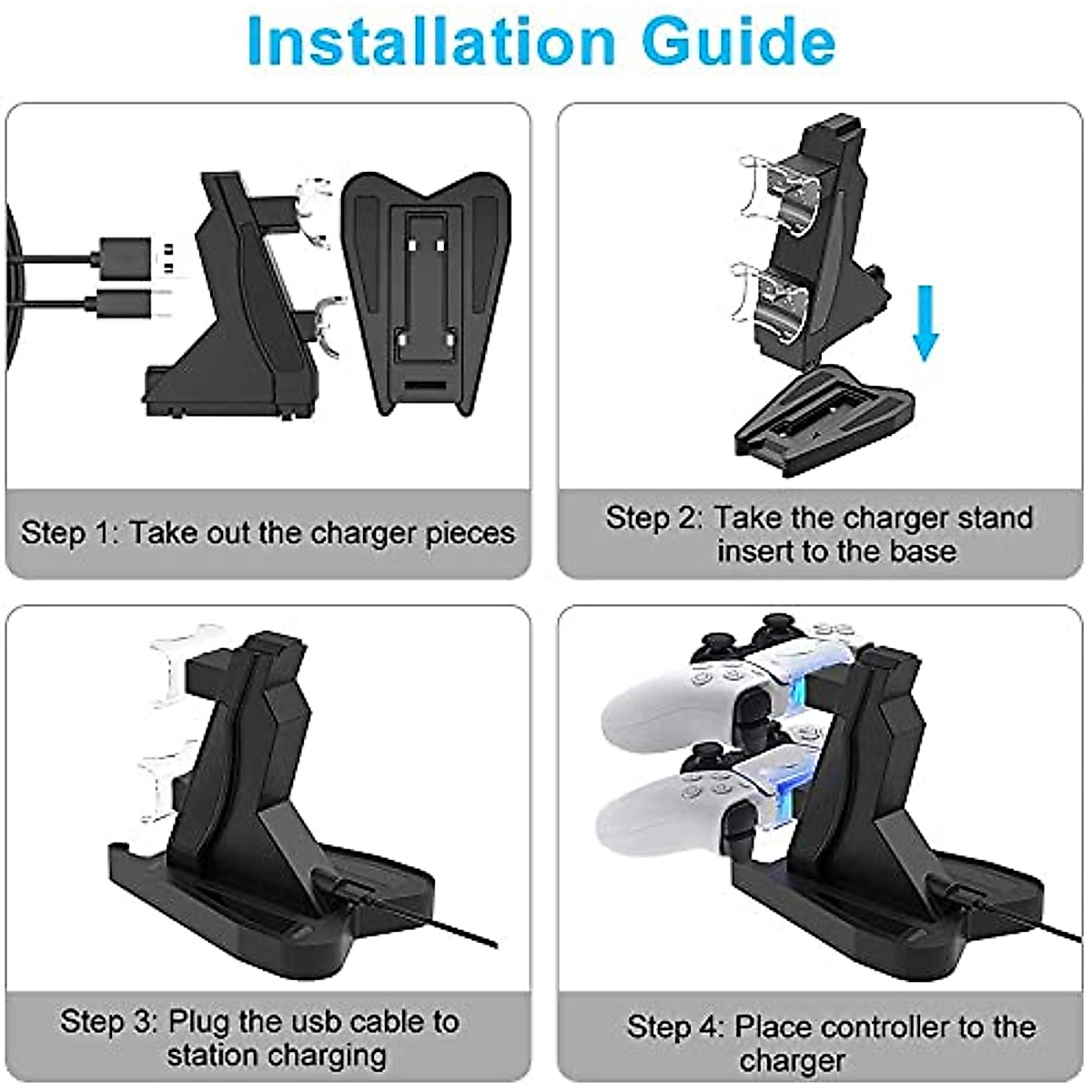 Installation Guide

Step 1: Take out the charger pieces

Step 2: Take the charger stand insert to the base

Step 3: Plug the usb cable to station charging

Step 4: Place controller to the charger