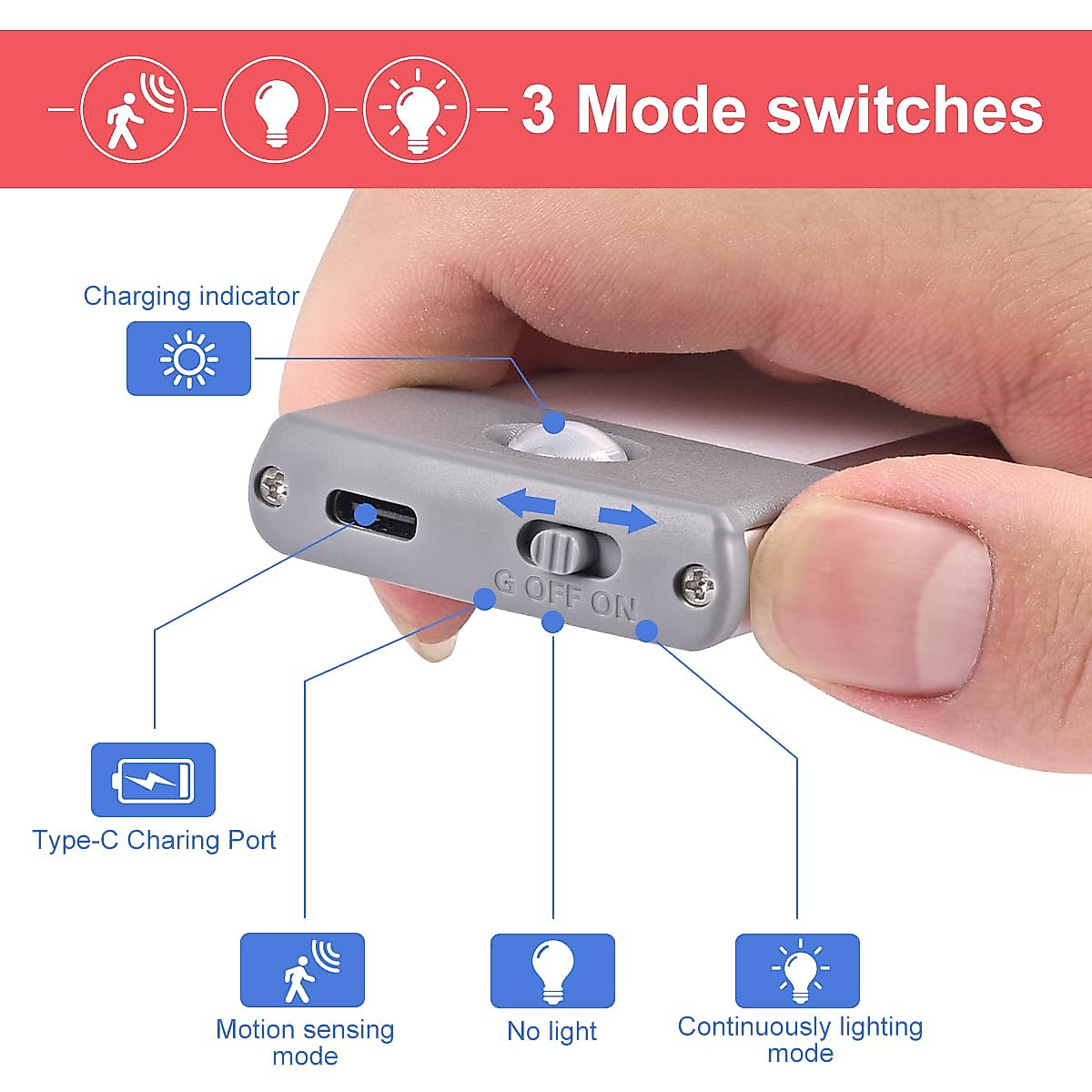 3 Mode switches

Charging indicator

G OFF ON

Type-C Charing Port

Motion sensing mode

No light

Continuously lighting mode