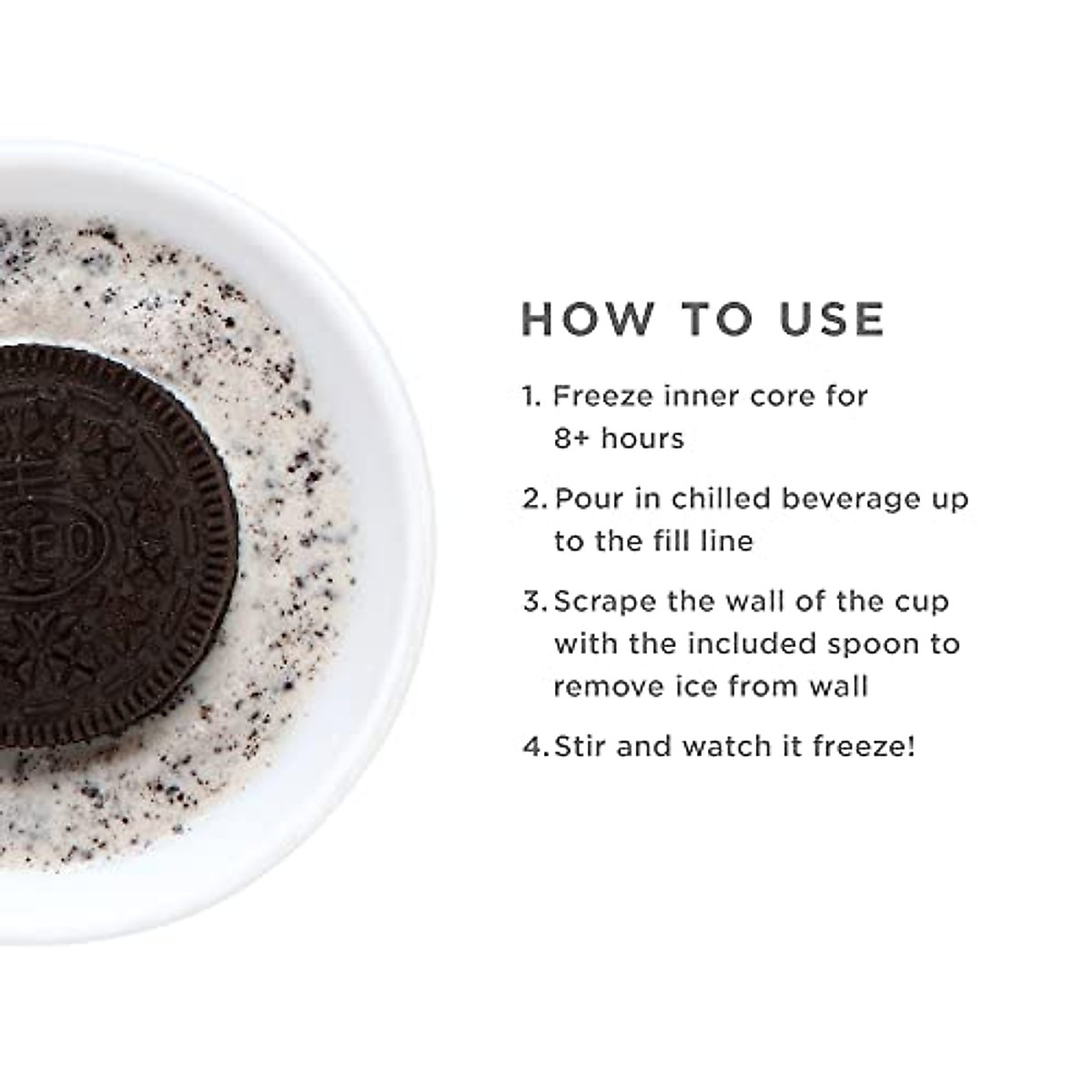 REO

HOW TO USE

1. Freeze inner core for 8+ hours

2. Pour in chilled beverage up to the fill line

3. Scrape the wall of the cup with the included spoon to remove ice from wall

4. Stir and watch it freeze!