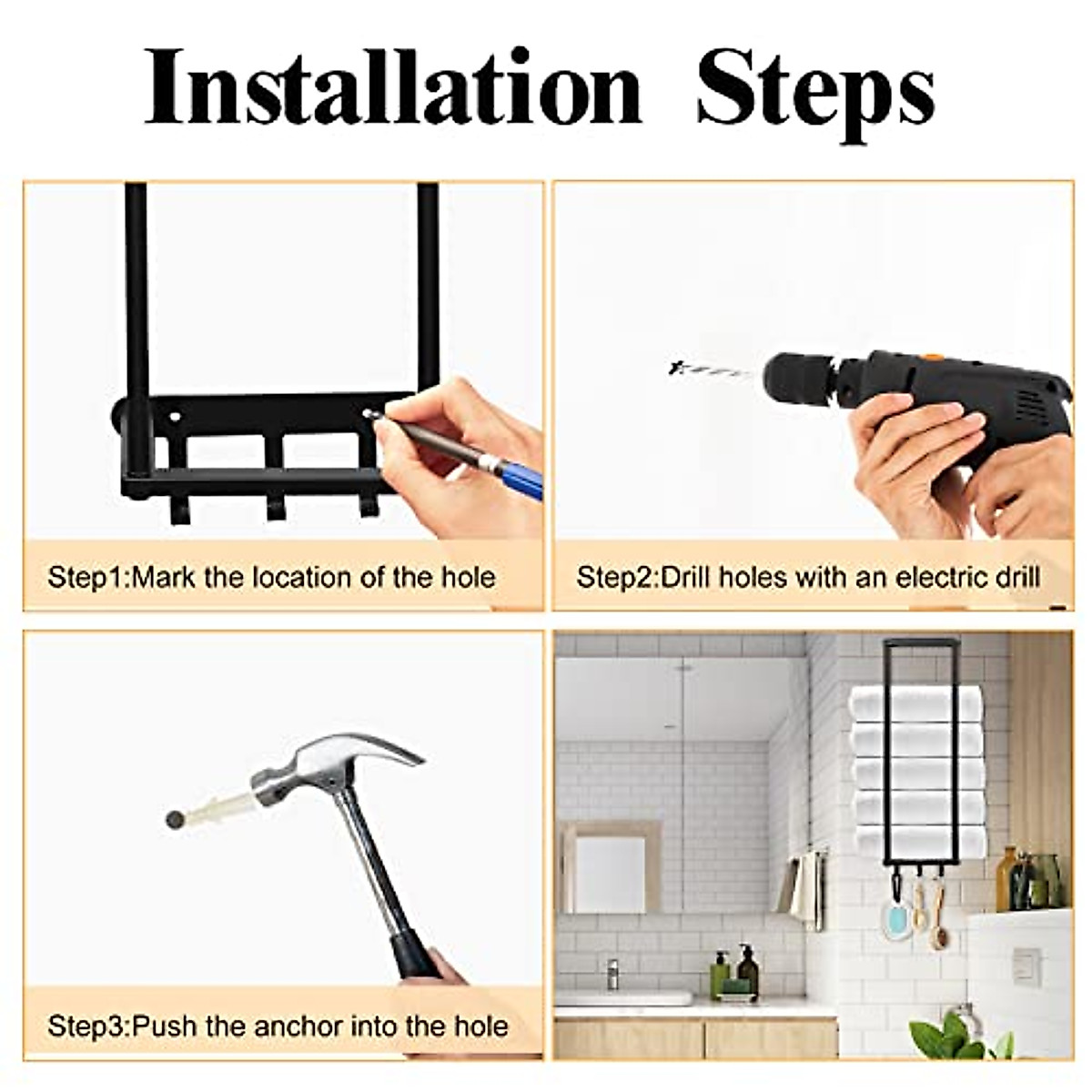 Installation Steps

Step1:Mark the location of the hole

Step2:Drill holes with an electric drill

Step3:Push the anchor into the hole