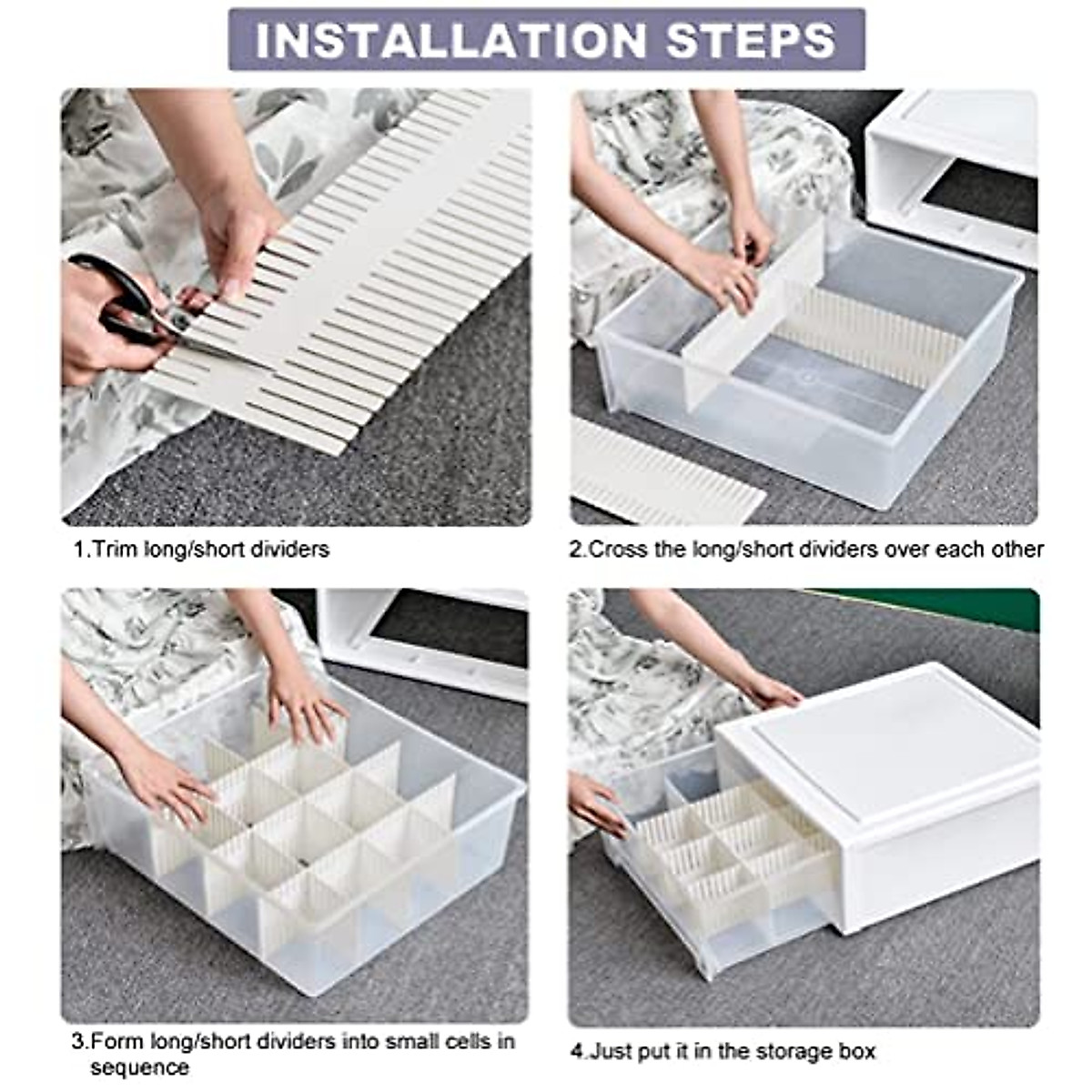 INSTALLATION STEPS

1.Trim long/short dividers

2.Cross the long/short dividers over each other

3.Form long/short dividers into small cells in sequence

4.Just put it in the storage box