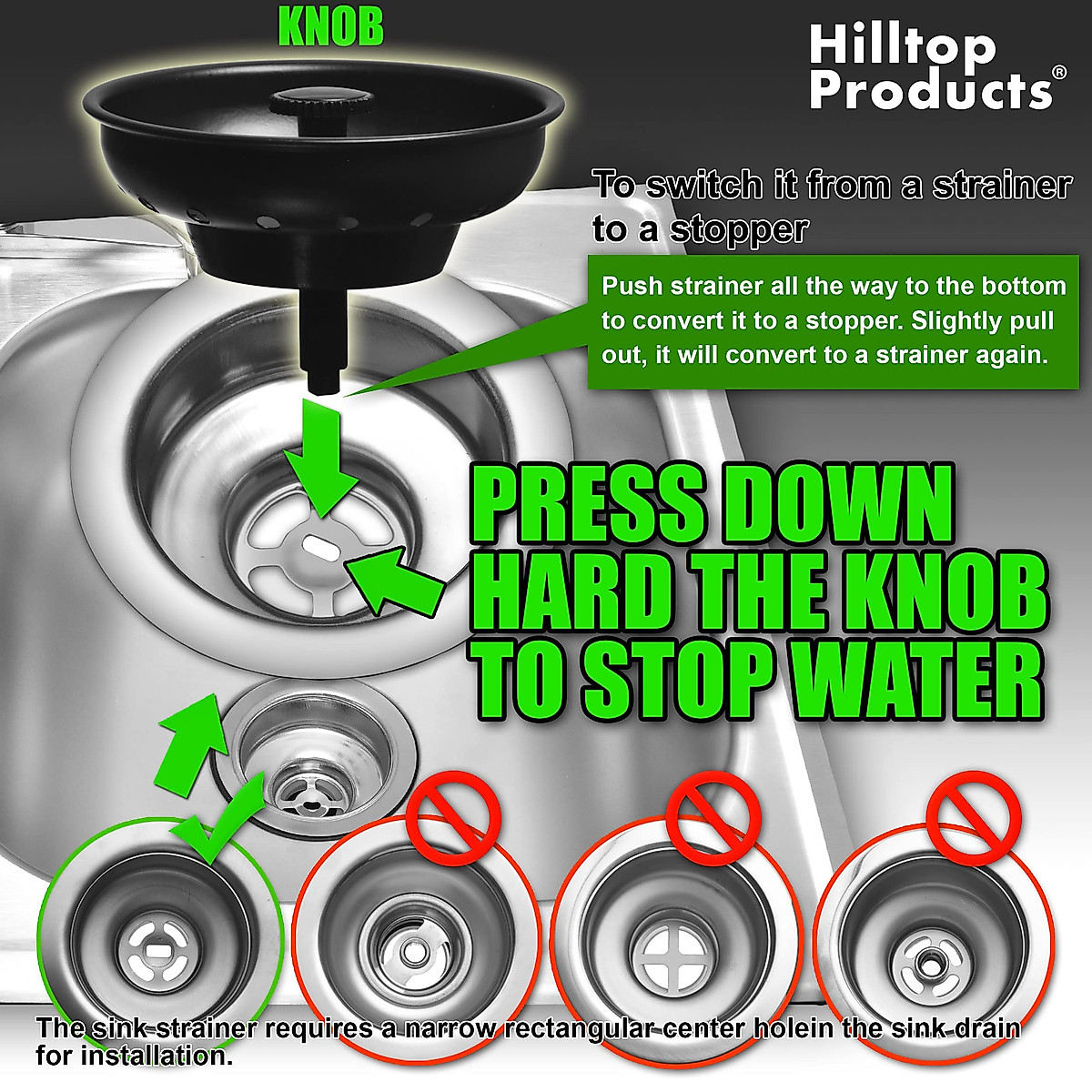 KNOB

Hilltop Products®

To switch it from a strainer to a stopper

Push strainer all the way to the bottom to convert it to a stopper. Slightly pull out, it will convert to a strainer again.

PRESS DOWN HARD THE KNOB TO STOP WATER

The sink strainer requires a narrow rectangular center holein the sink drain for installation.