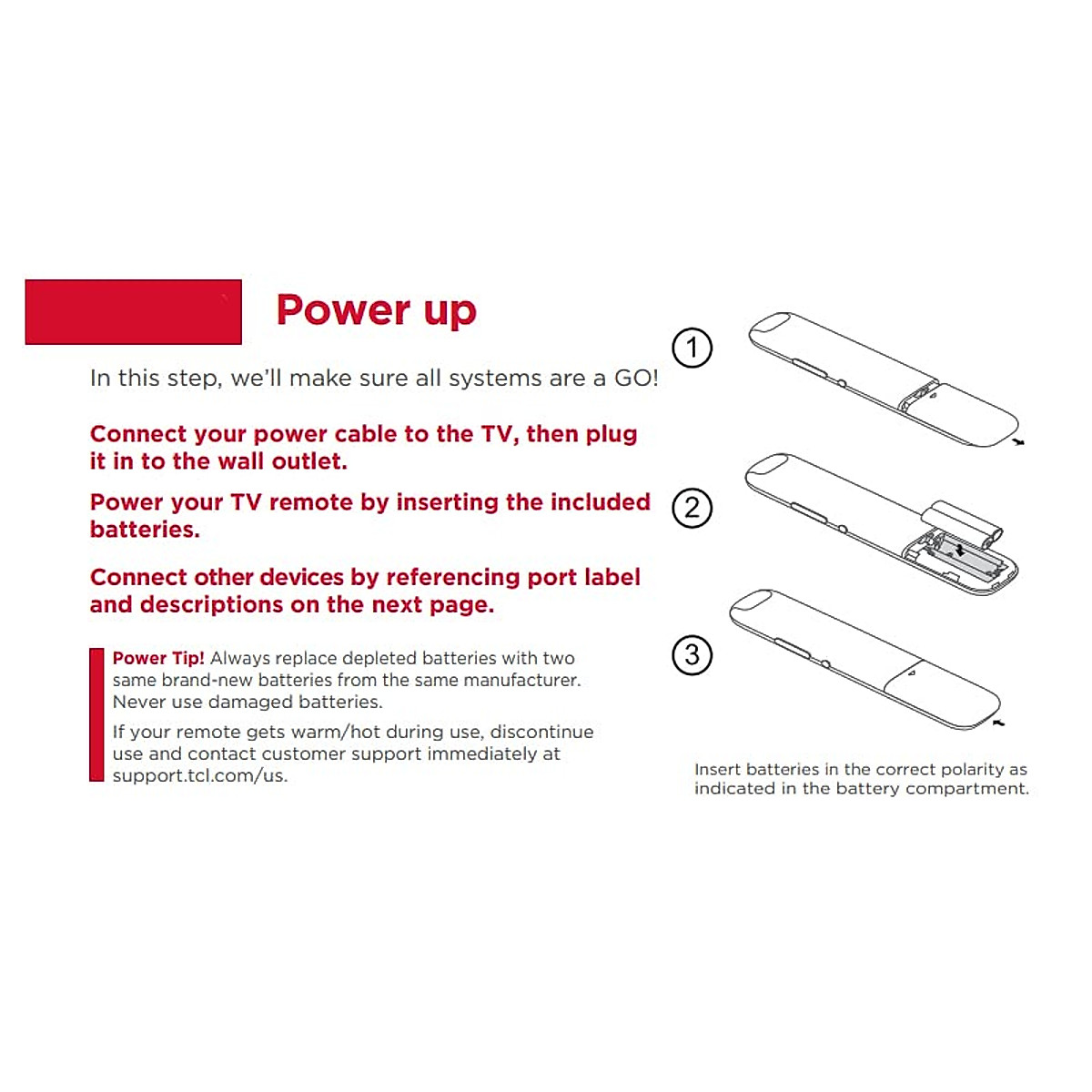 Power up

In this step, we'll make sure all systems are a GO!

Connect your power cable to the TV, then plug it in to the wall outlet.

Power your TV remote by inserting the included batteries.

Connect other devices by referencing port label and descriptions on the next page.

Power Tip! Always replace depleted batteries with two same brand-new batteries from the same manufacturer. Never use damaged batteries.

If your remote gets warm/hot during use, discontinue use and contact customer support immediately at support.tcl.com/us.

1

2

3

Insert batteries in the correct polarity as indicated in the battery compartment.