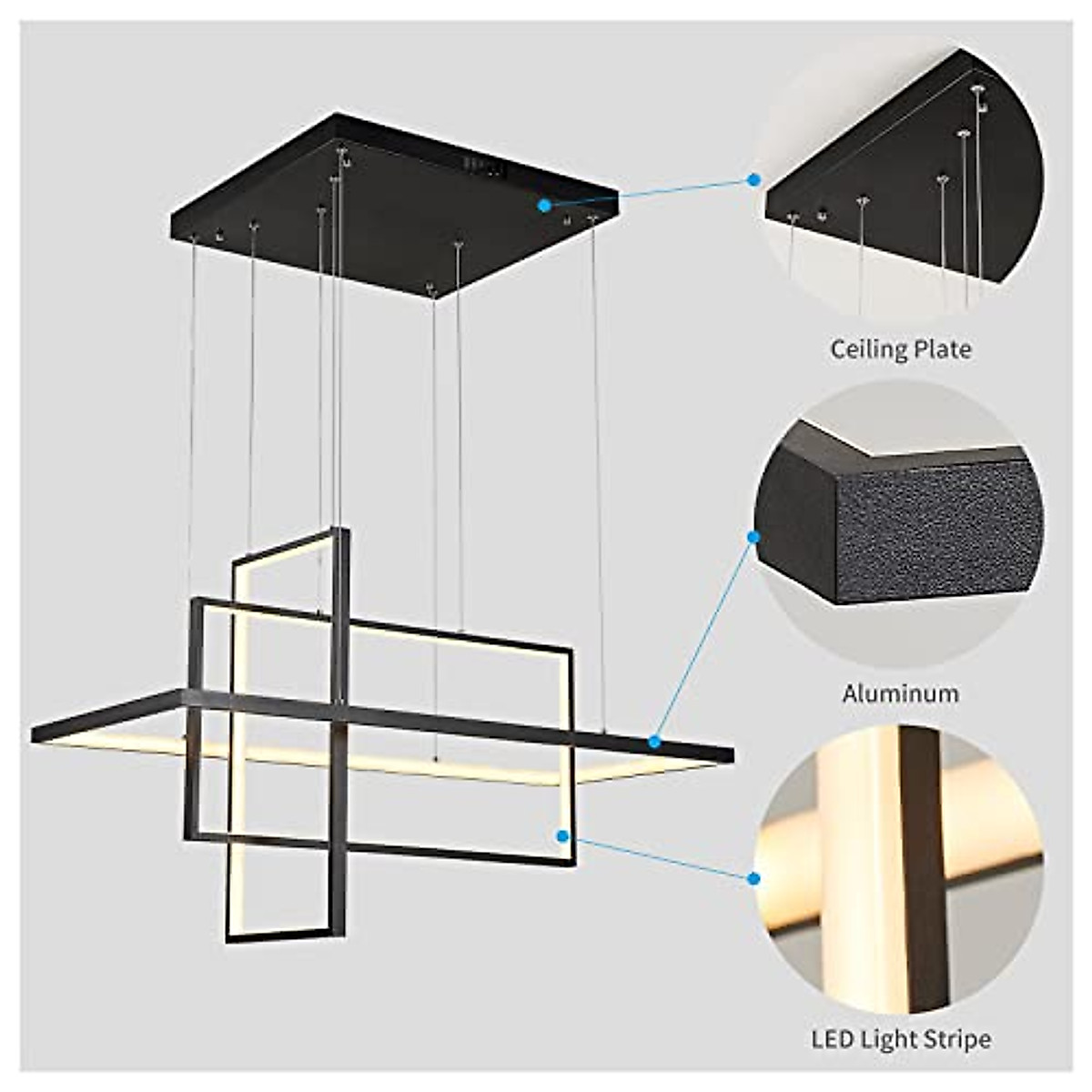 Ceiling Plate

Aluminum

LED Light Stripe