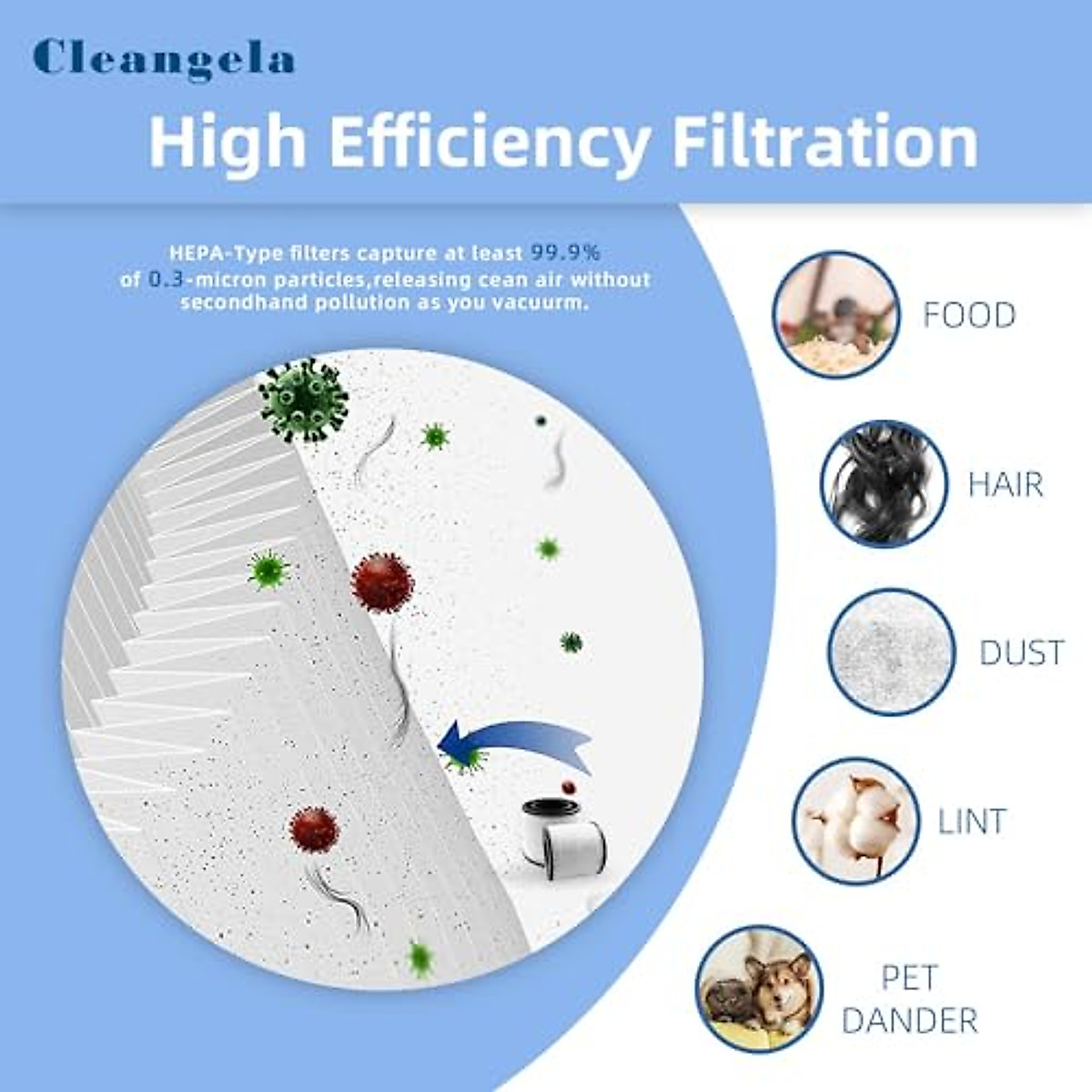 Cleangela

High Efficiency Filtration

HEPA-Type filters capture at least 99.9% of 0.3-micron particles,releasing cean air without secondhand pollution as you vacuurm.

FOOD

HAIR

DUST

LINT

PET DANDER