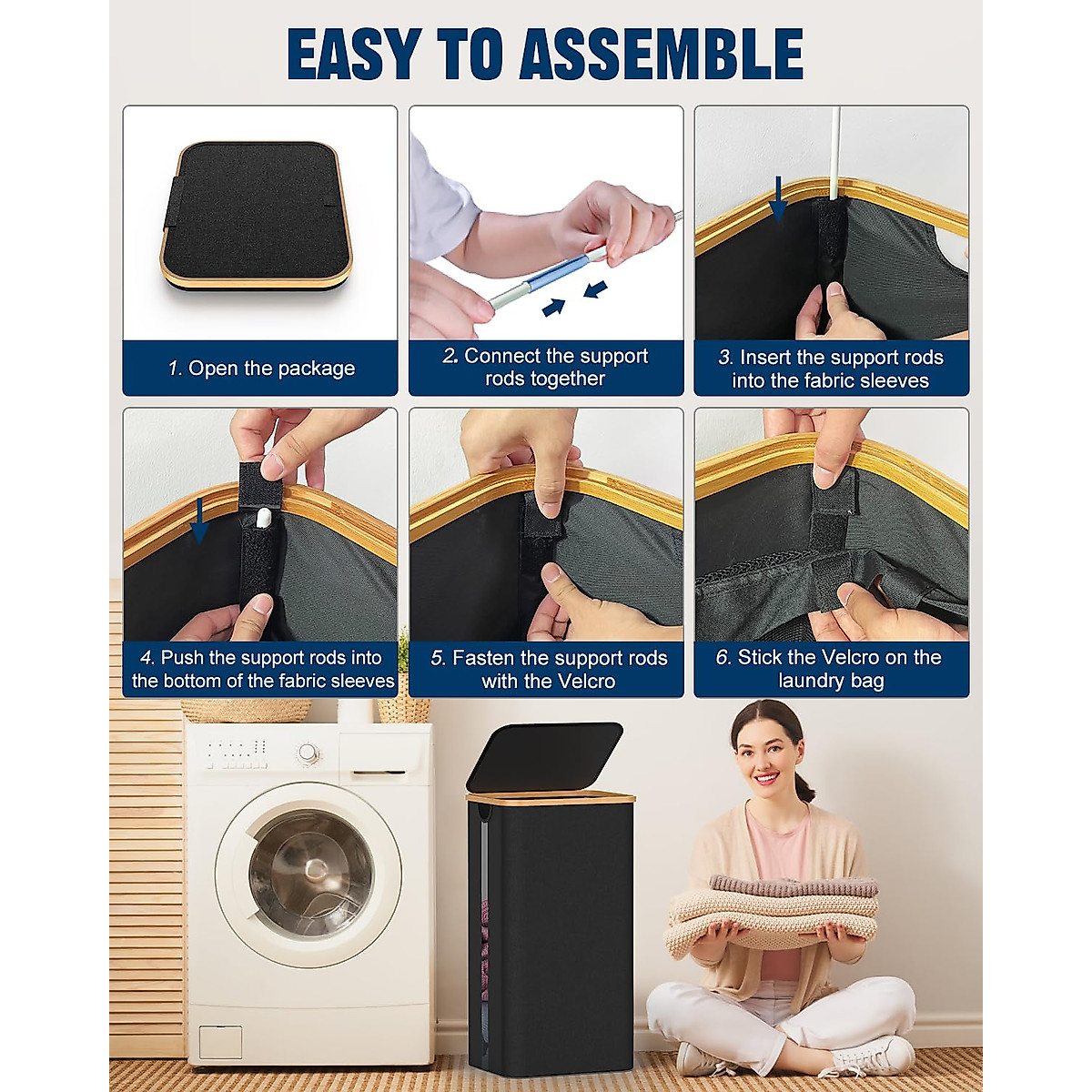 EASY TO ASSEMBLE

1. Open the package

2. Connect the support rods together

3. Insert the support rods into the fabric sleeves

4. Push the support rods into the bottom of the fabric sleeves

5. Fasten the support rods with the Velcro

6. Stick the Velcro on the laundry bag