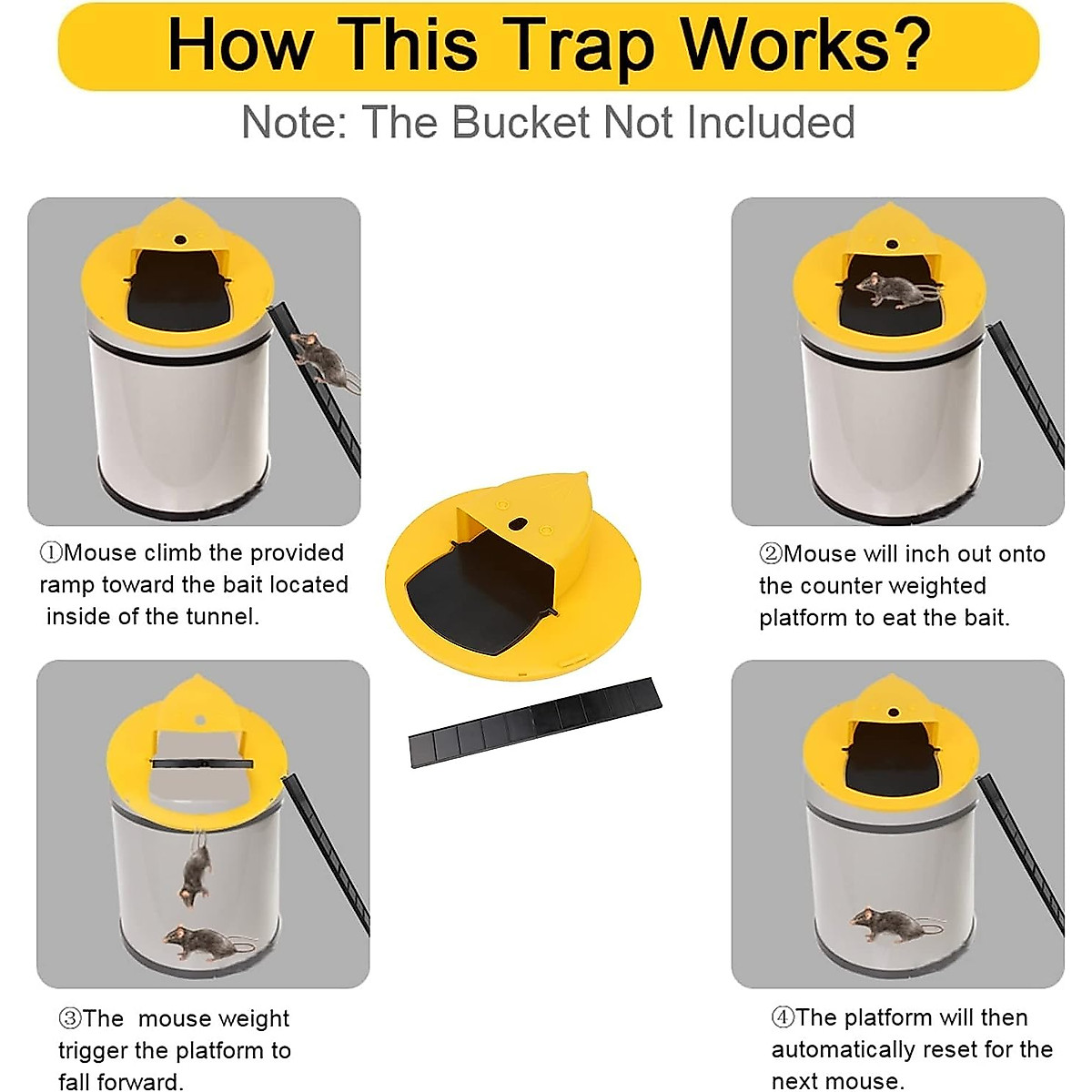 How This Trap Works?

Note: The Bucket Not Included

①Mouse climb the provided ramp toward the bait located inside of the tunnel.

②Mouse will inch out onto the counter weighted platform to eat the bait.

③The mouse weight trigger the platform to fall forward.

④The platform will then automatically reset for the next mouse.