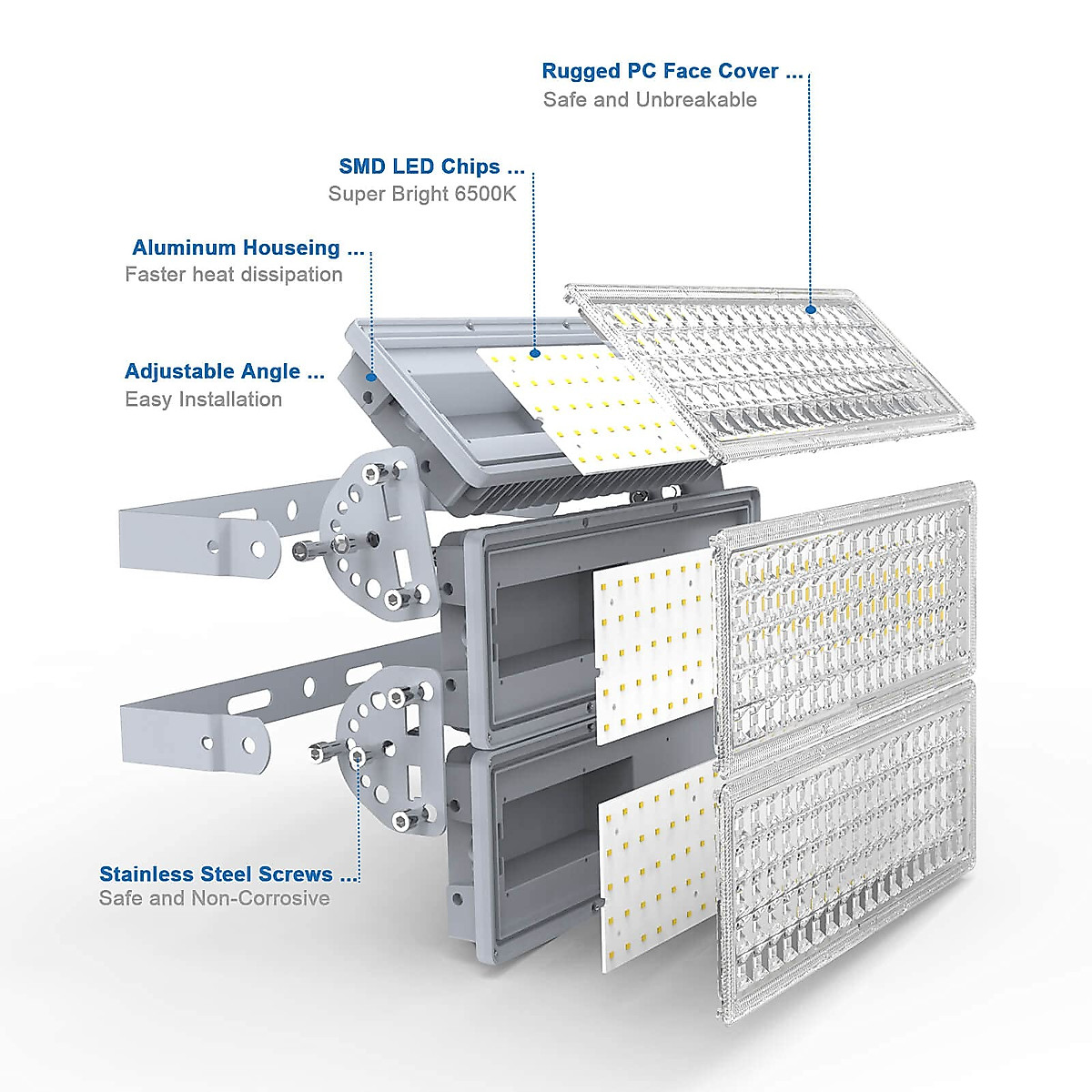 Rugged PC Face Cover ...
Safe and Unbreakable

SMD LED Chips ...
Super Bright 6500K

Aluminum Houseing ...
Faster heat dissipation

Adjustable Angle ...
Easy Installation

Stainless Steel Screws ...
Safe and Non-Corrosive