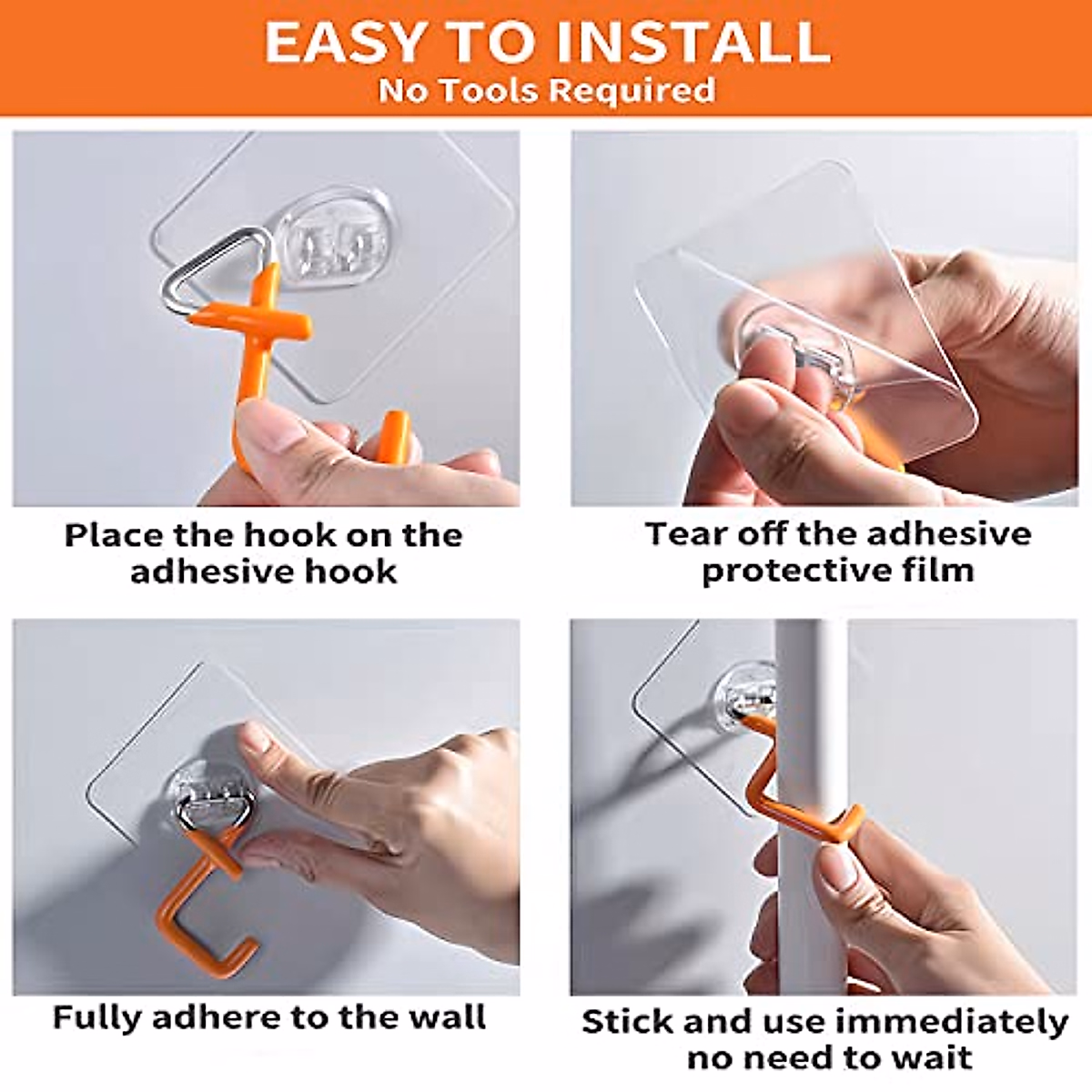 EASY TO INSTALL
No Tools Required

Place the hook on the adhesive hook

Tear off the adhesive protective film

Fully adhere to the wall

Stick and use immediately no need to wait