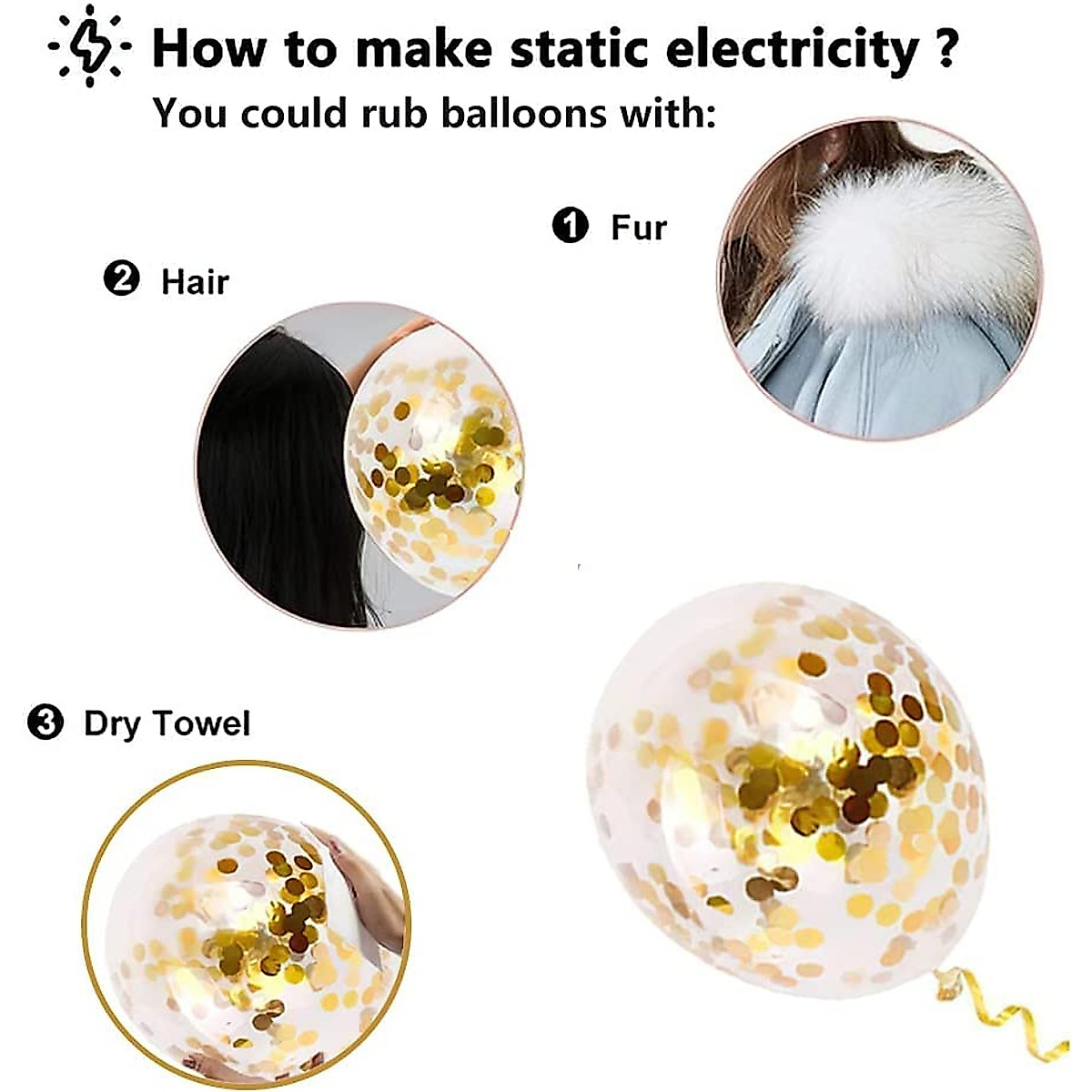 How to make static electricity ?
You could rub balloons with:

❶ Fur

❷ Hair

❸ Dry Towel