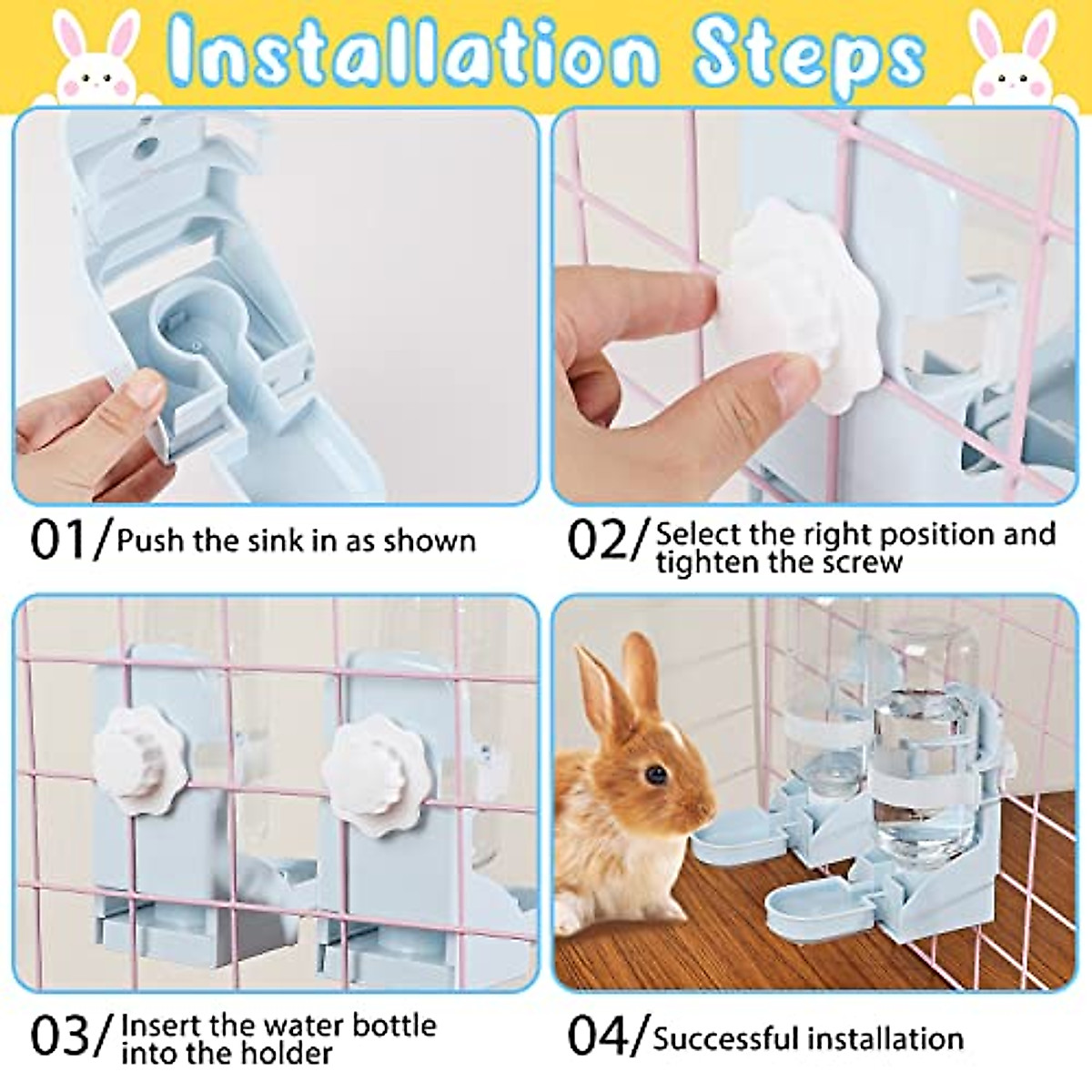 Installation Steps

01/ Push the sink in as shown

02/ Select the right position and tighten the screw

03/ Insert the water bottle into the holder

04/ Successful installation