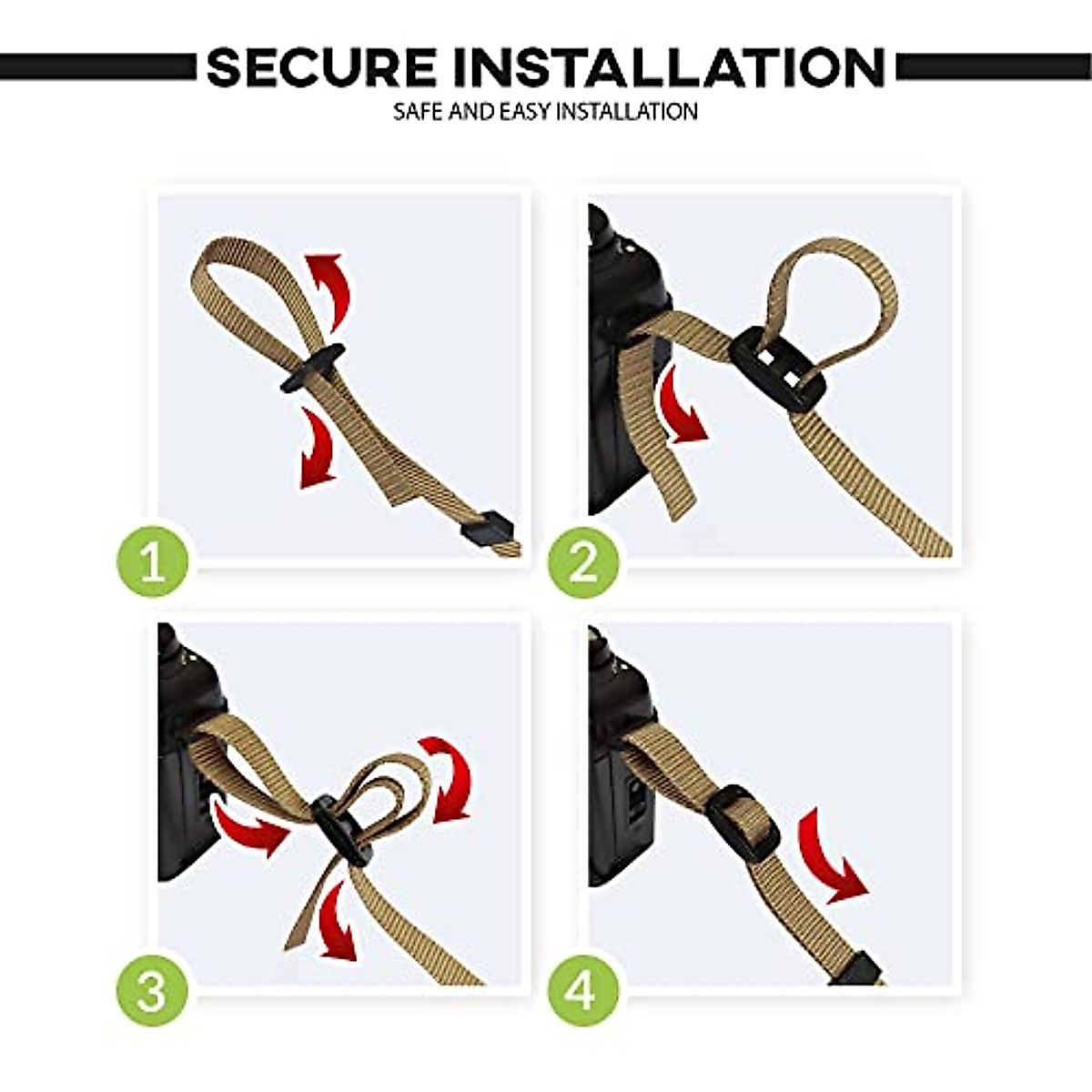 SECURE INSTALLATION
SAFE AND EASY INSTALLATION

1

2

3

4