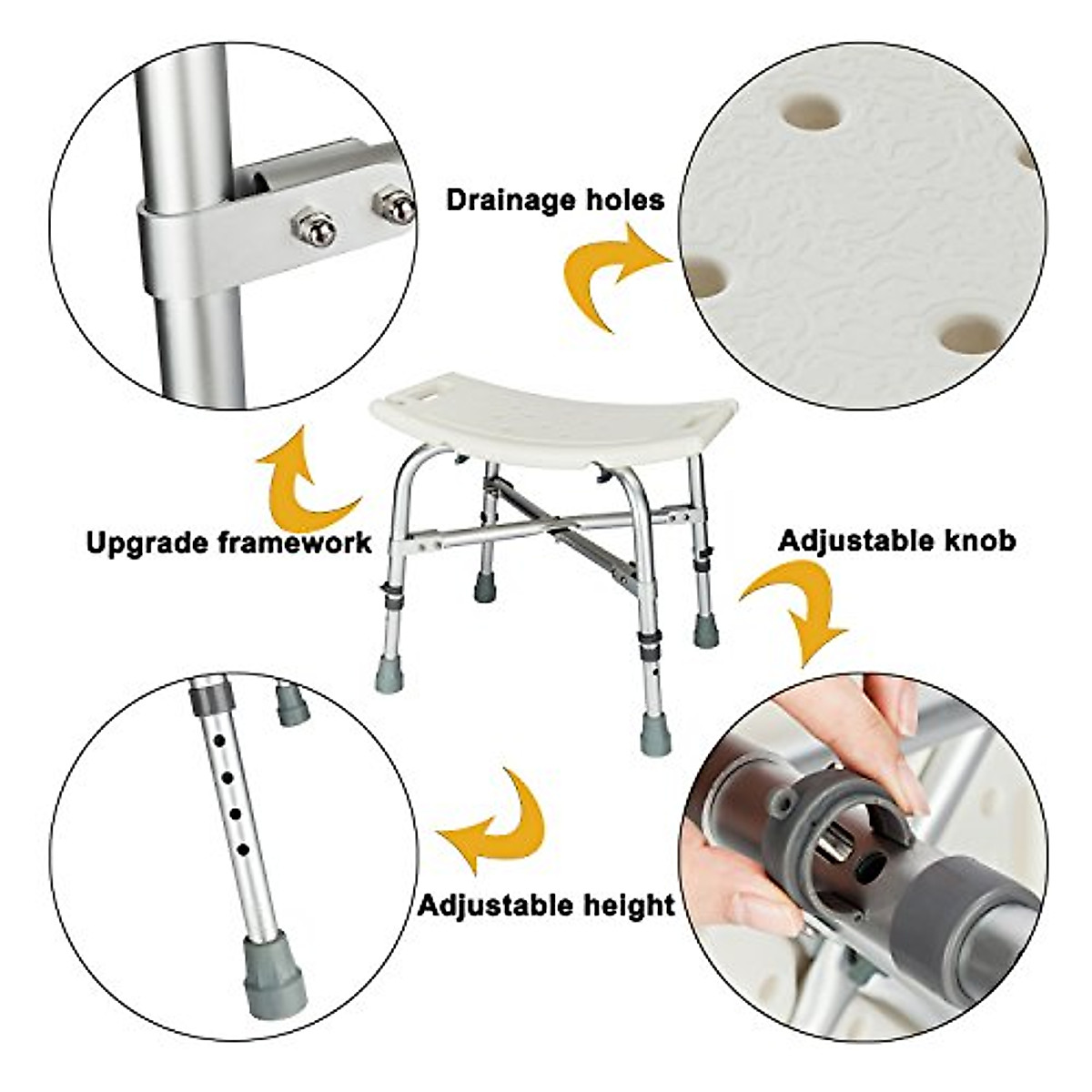 Drainage holes

Upgrade framework

Adjustable knob

Adjustable height