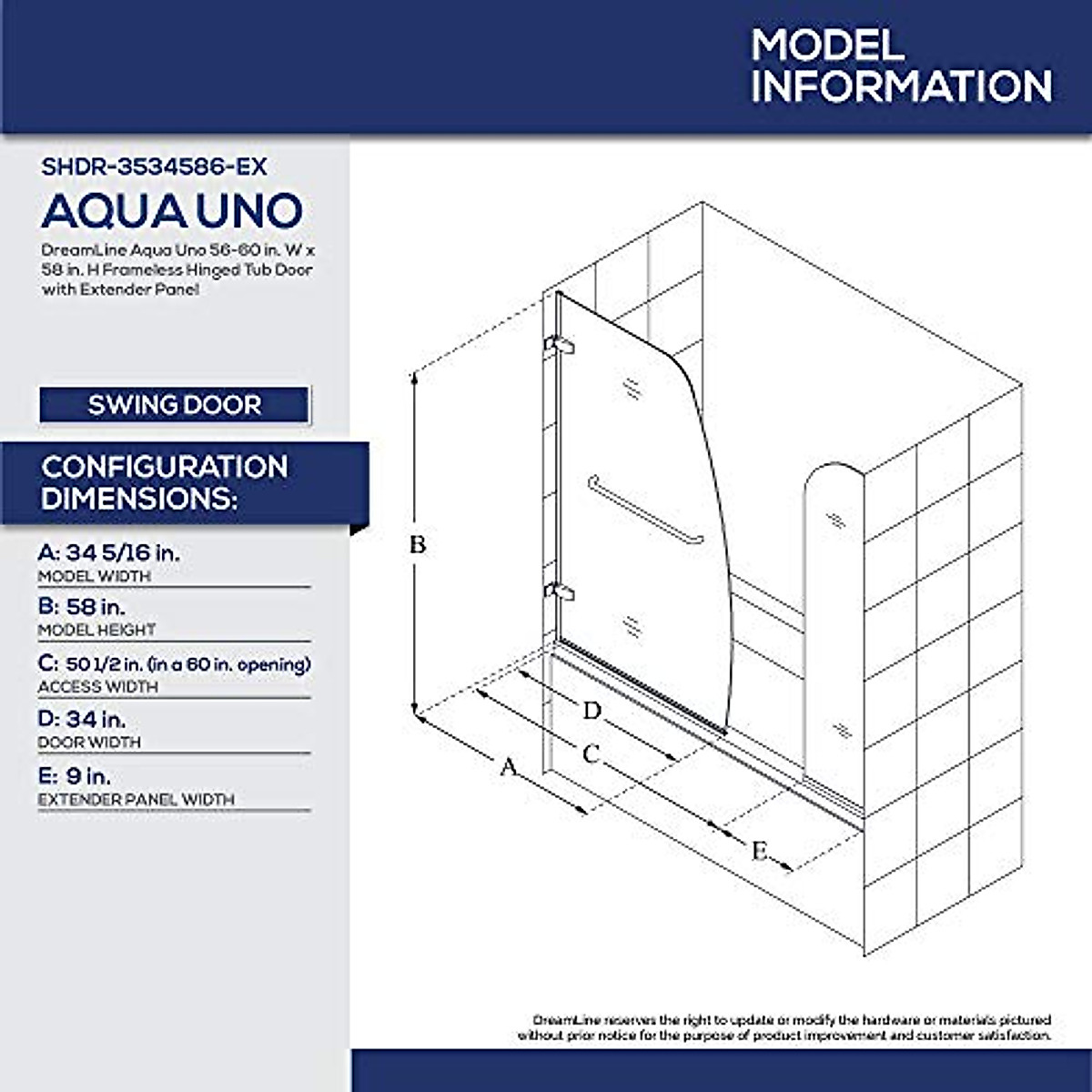 MODEL INFORMATION

SHDR-3534586-EX

AQUA UNO

DreamLine Aqua Uno 56-60 in. W x 58 in. H Frameless Hinged Tub Door with Extender Panel

SWING DOOR

CONFIGURATION DIMENSIONS:

A: 34 5/16 in.
MODEL WIDTH

B: 58 in.
MODEL HEIGHT

C: 50 1/2 in. (in a 60 in. opening)
ACCESS WIDTH

D: 34 in.
DOOR WIDTH

E: 9 in.
EXTENDER PANEL WIDTH

B

D

C

A

E

DreamLine reserves the right to update or modify the hardware or materials pictured without prior notice for the purpose of product improvement and customer satisfaction.