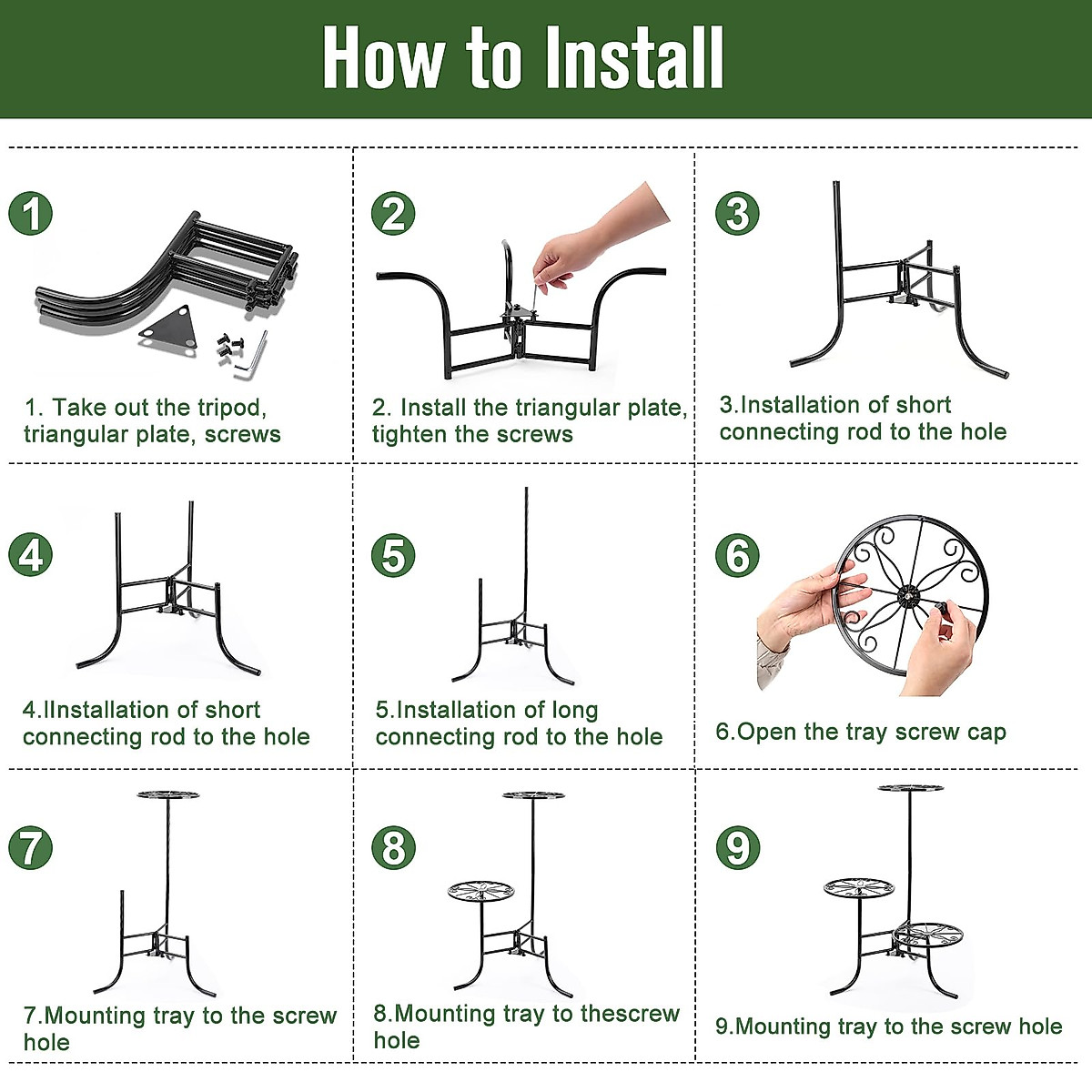 How to Install

1

1. Take out the tripod, triangular plate, screws

2

2. Install the triangular plate, tighten the screws

3

3.Installation of short connecting rod to the hole

4

4.IInstallation of short connecting rod to the hole

5

5.Installation of long connecting rod to the hole

6

6.Open the tray screw cap

7

7.Mounting tray to the screw hole

8

8.Mounting tray to thescrew hole

9

9.Mounting tray to the screw hole