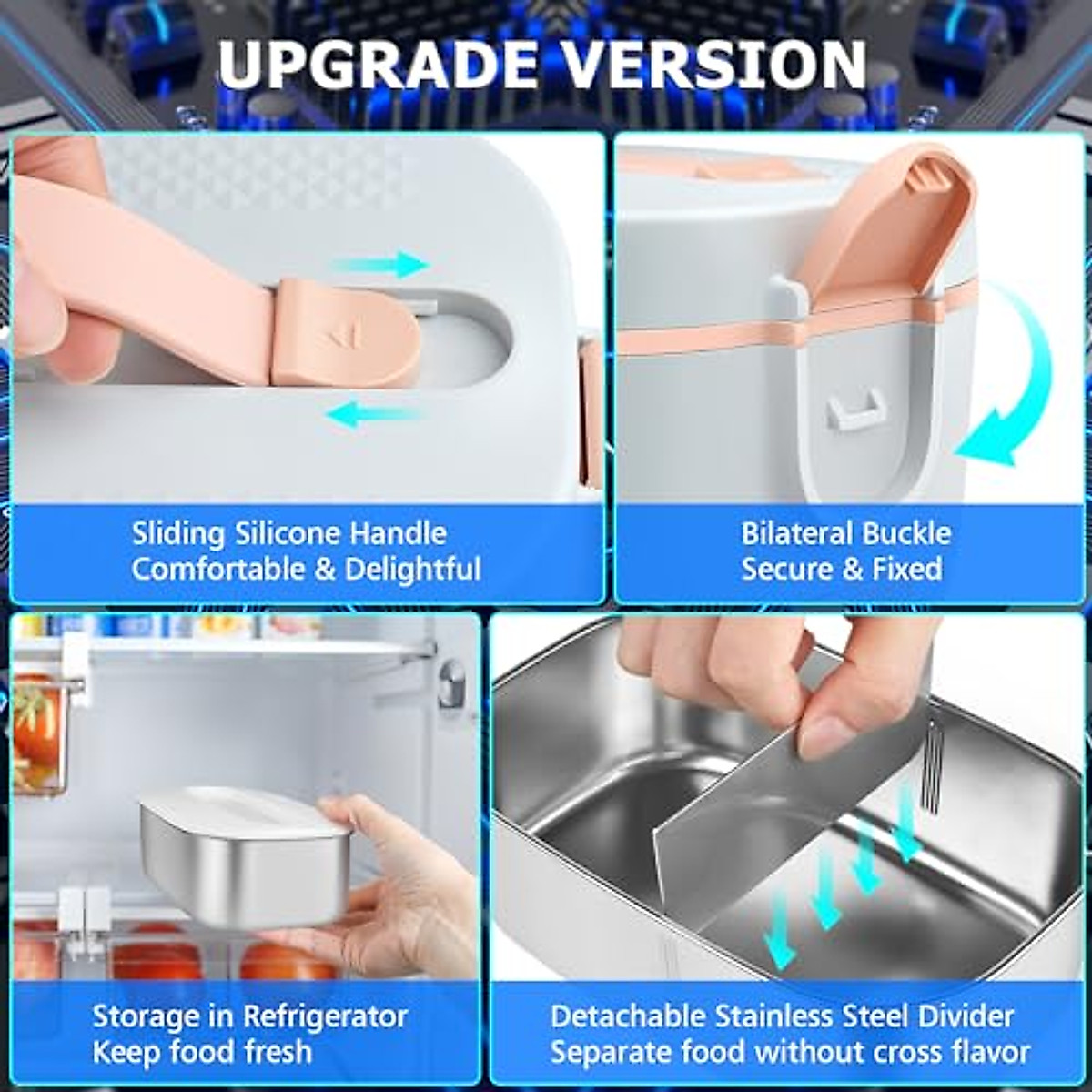 UPGRADE VERSION

Sliding Silicone Handle
Comfortable & Delightful

Bilateral Buckle
Secure & Fixed

Storage in Refrigerator
Keep food fresh

Detachable Stainless Steel Divider
Separate food without cross flavor