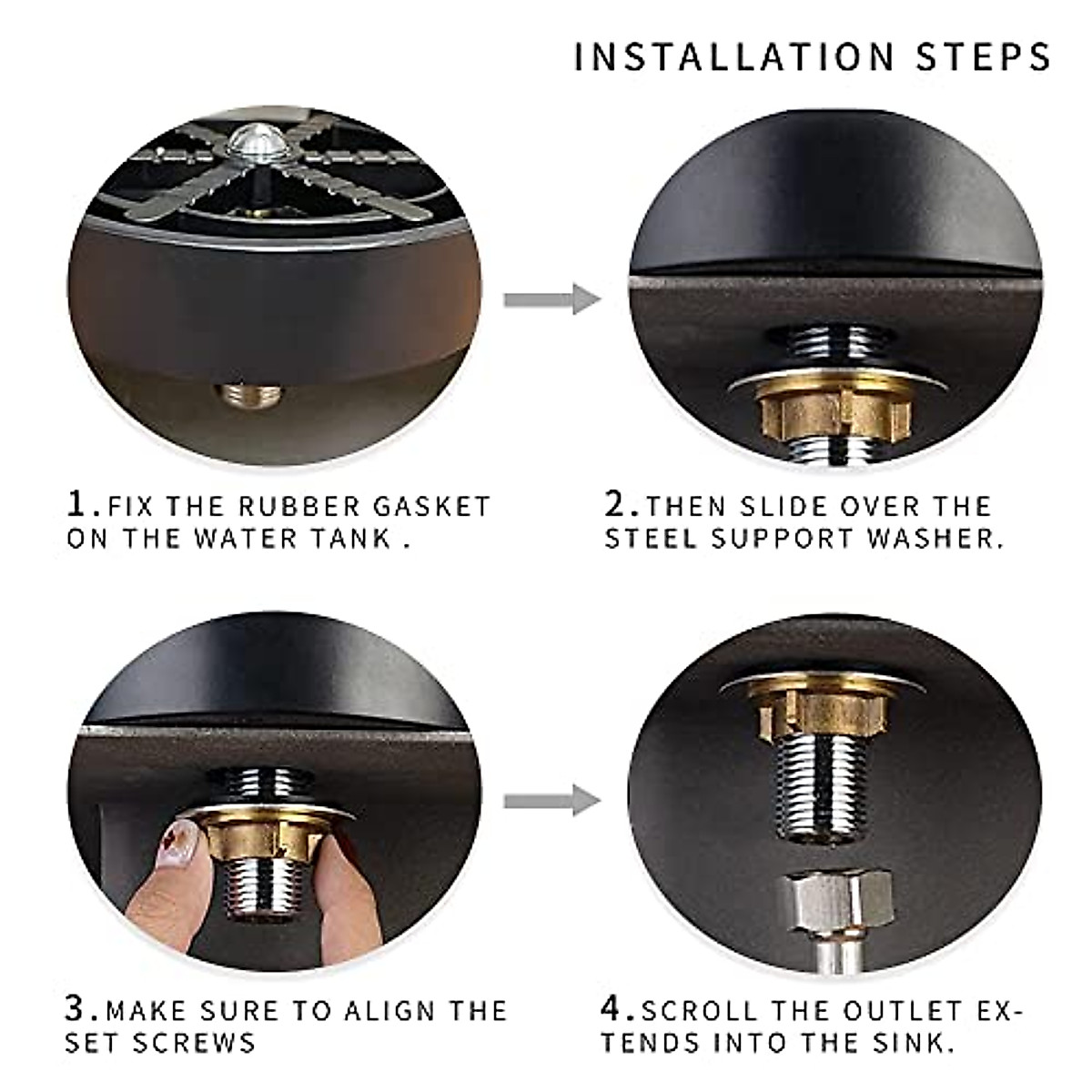 INSTALLATION STEPS

1.FIX THE RUBBER GASKET ON THE WATER TANK .

2.THEN SLIDE OVER THE STEEL SUPPORT WASHER.

3.MAKE SURE TO ALIGN THE SET SCREWS

4.SCROLL THE OUTLET EXTENDS INTO THE SINK.