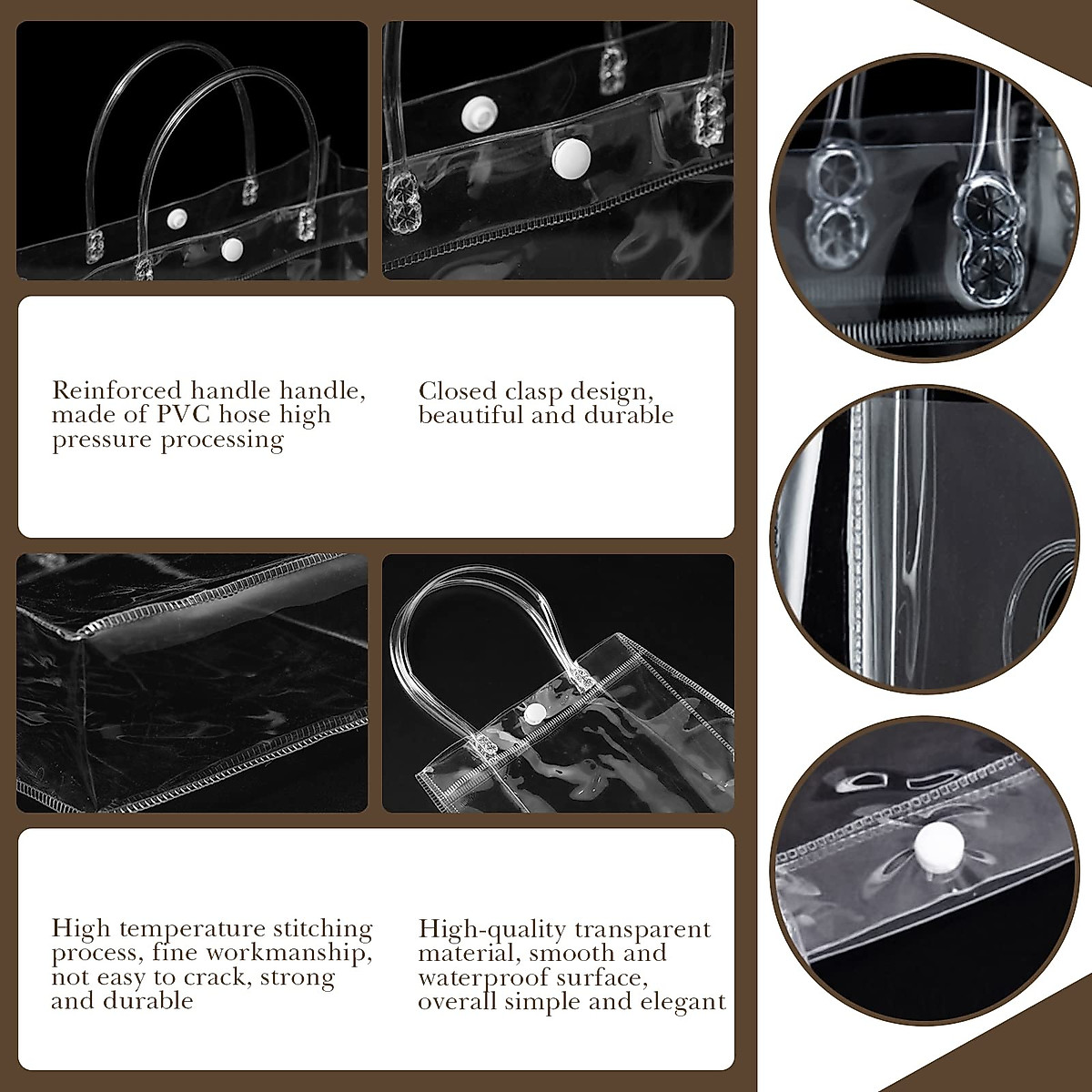 Reinforced handle handle, made of PVC hose high pressure processing

Closed clasp design, beautiful and durable

High temperature stitching process, fine workmanship, not easy to crack, strong and durable

High-quality transparent material, smooth and waterproof surface, overall simple and elegant