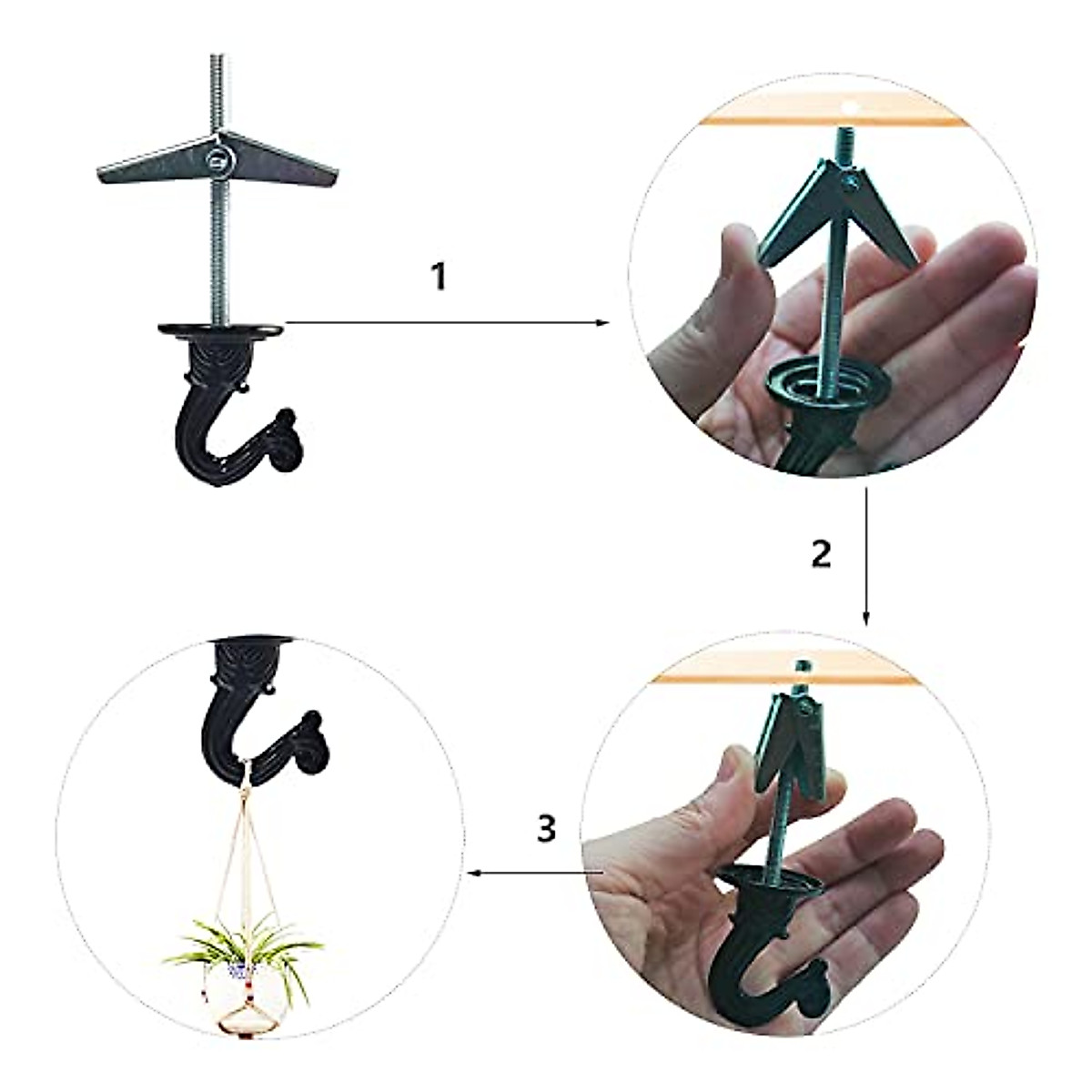 1

2

3