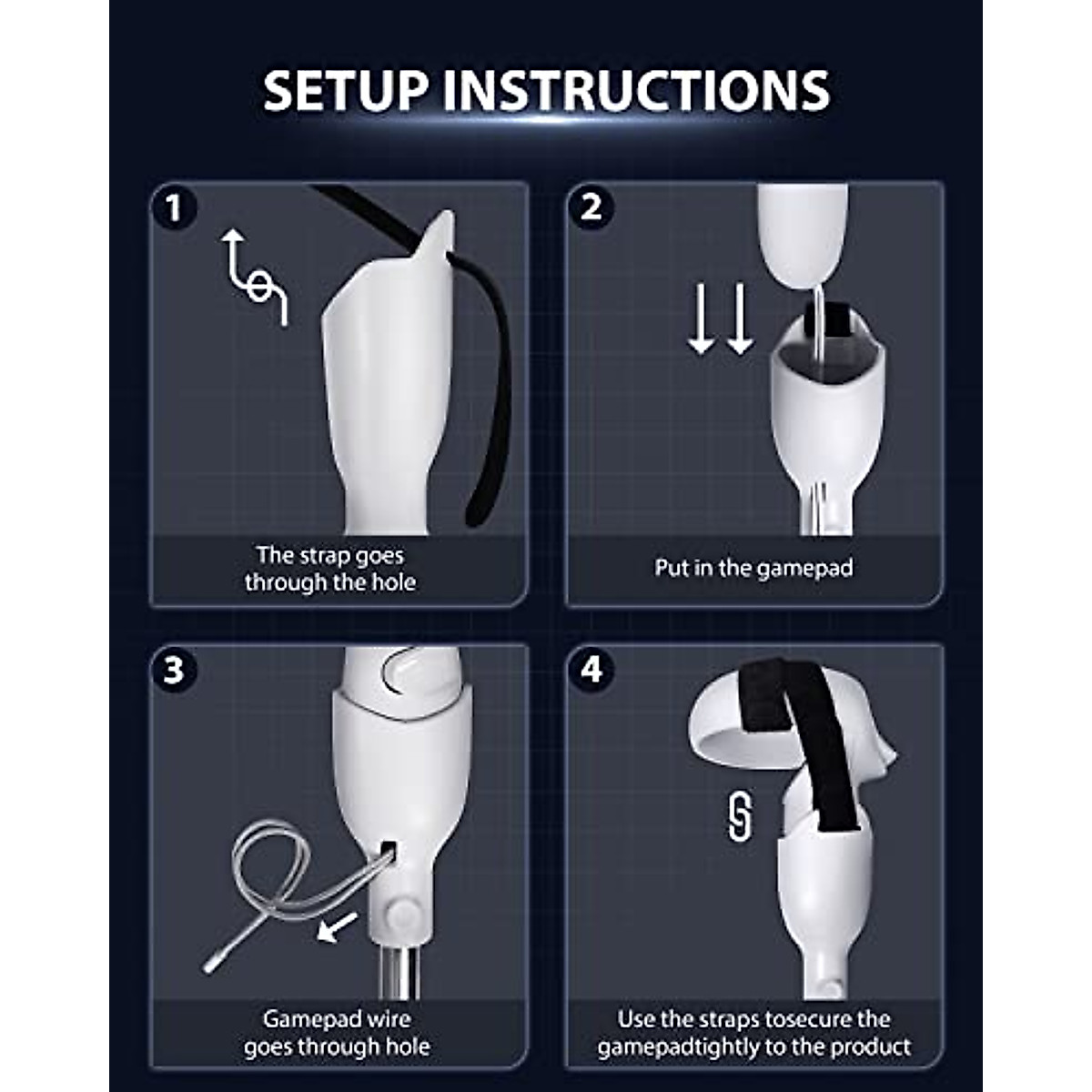 SETUP INSTRUCTIONS

1

The strap goes through the hole

2

Put in the gamepad

3

Gamepad wire goes through hole

4

Use the straps tosecure the gamepadtightly to the product