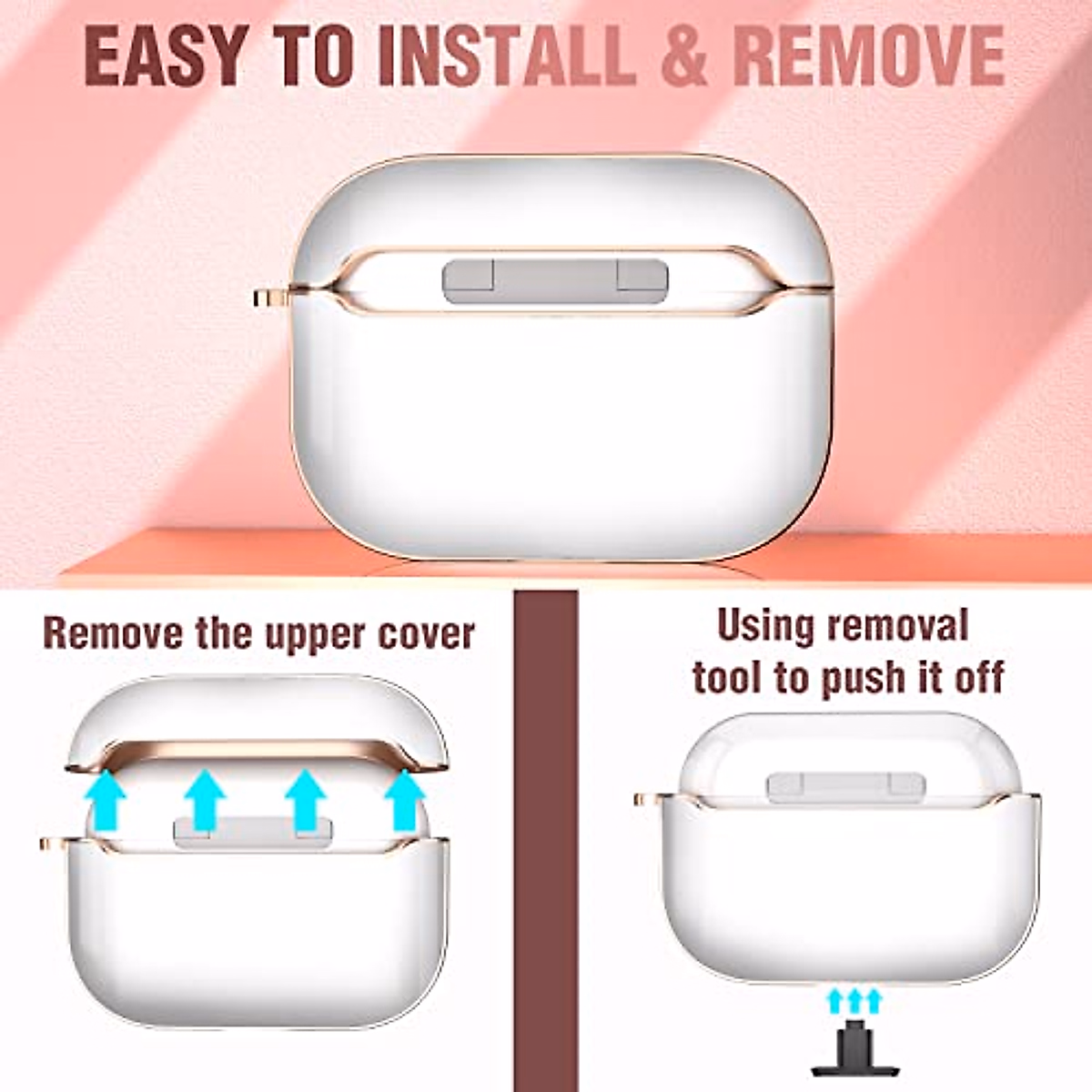 EASY TO INSTALL & REMOVE

Remove the upper cover

Using removal tool to push it off