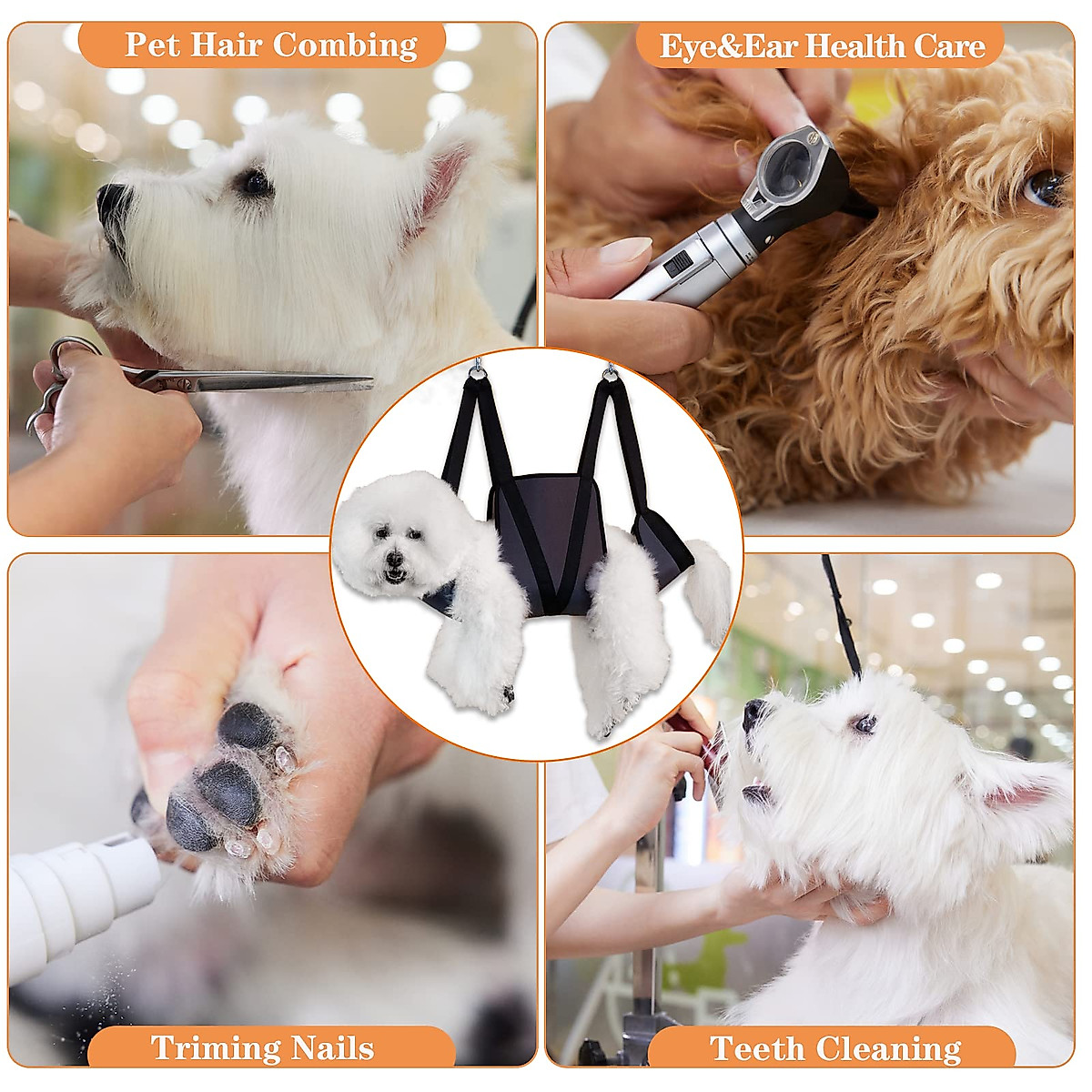 Pet Hair Combing

Eye&Ear Health Care

Triming Nails

Teeth Cleaning