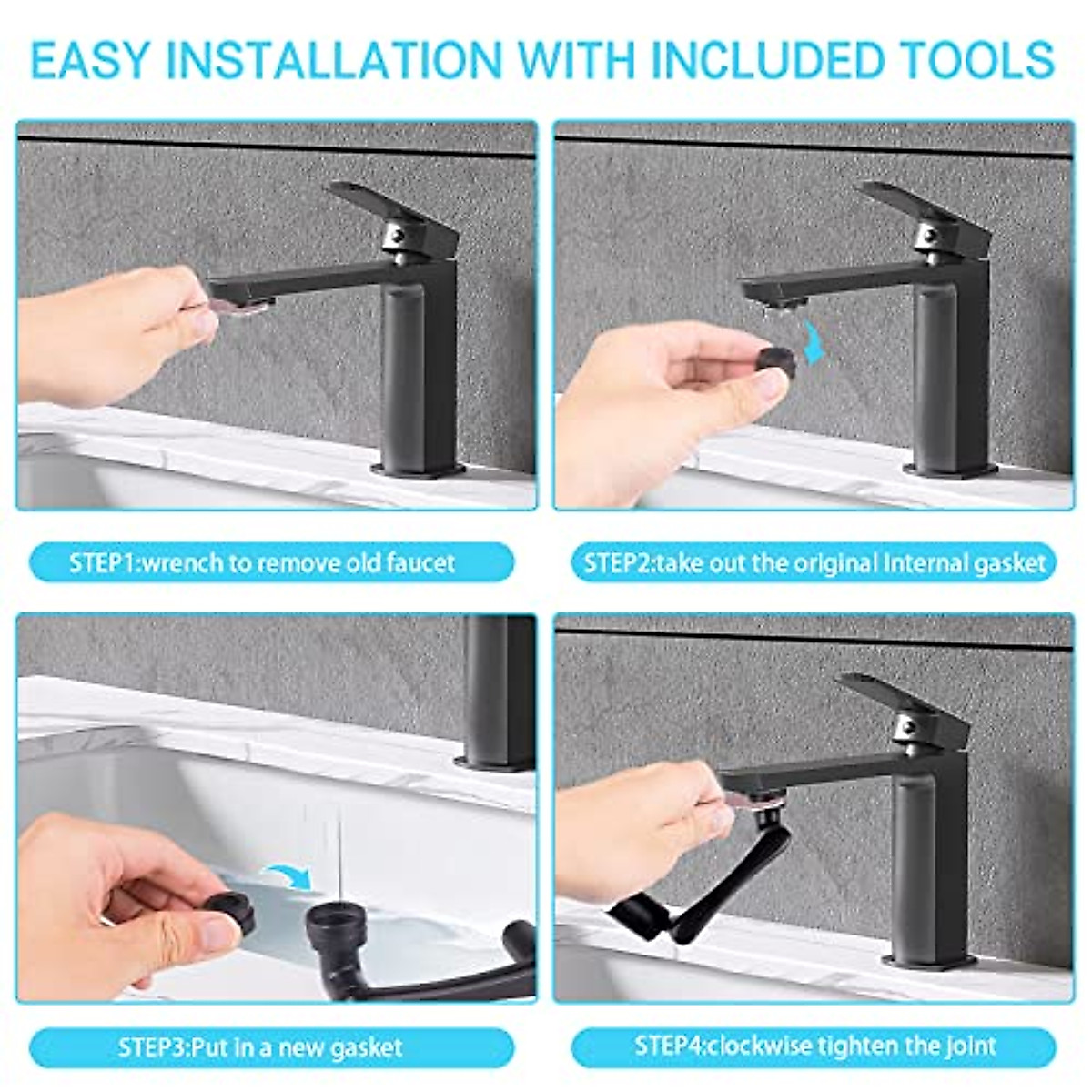 EASY INSTALLATION WITH INCLUDED TOOLS

STEP1:wrench to remove old faucet

STEP2:take out the original internal gasket

STEP3:Put in a new gasket

STEP4:clockwise tighten the joint