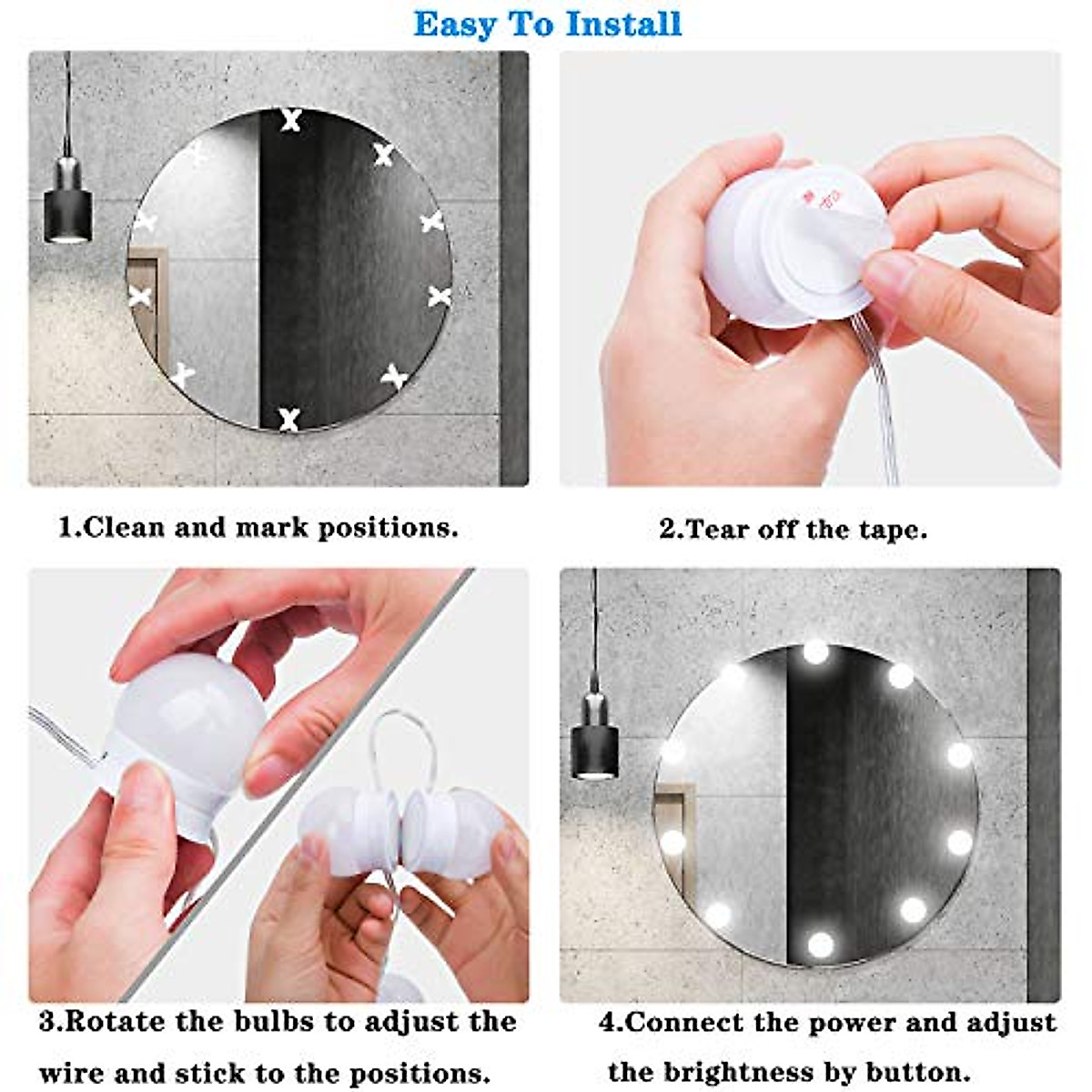 Easy To Install

1.Clean and mark positions.

2.Tear off the tape.

3.Rotate the bulbs to adjust the wire and stick to the positions.

4.Connect the power and adjust the brightness by button.