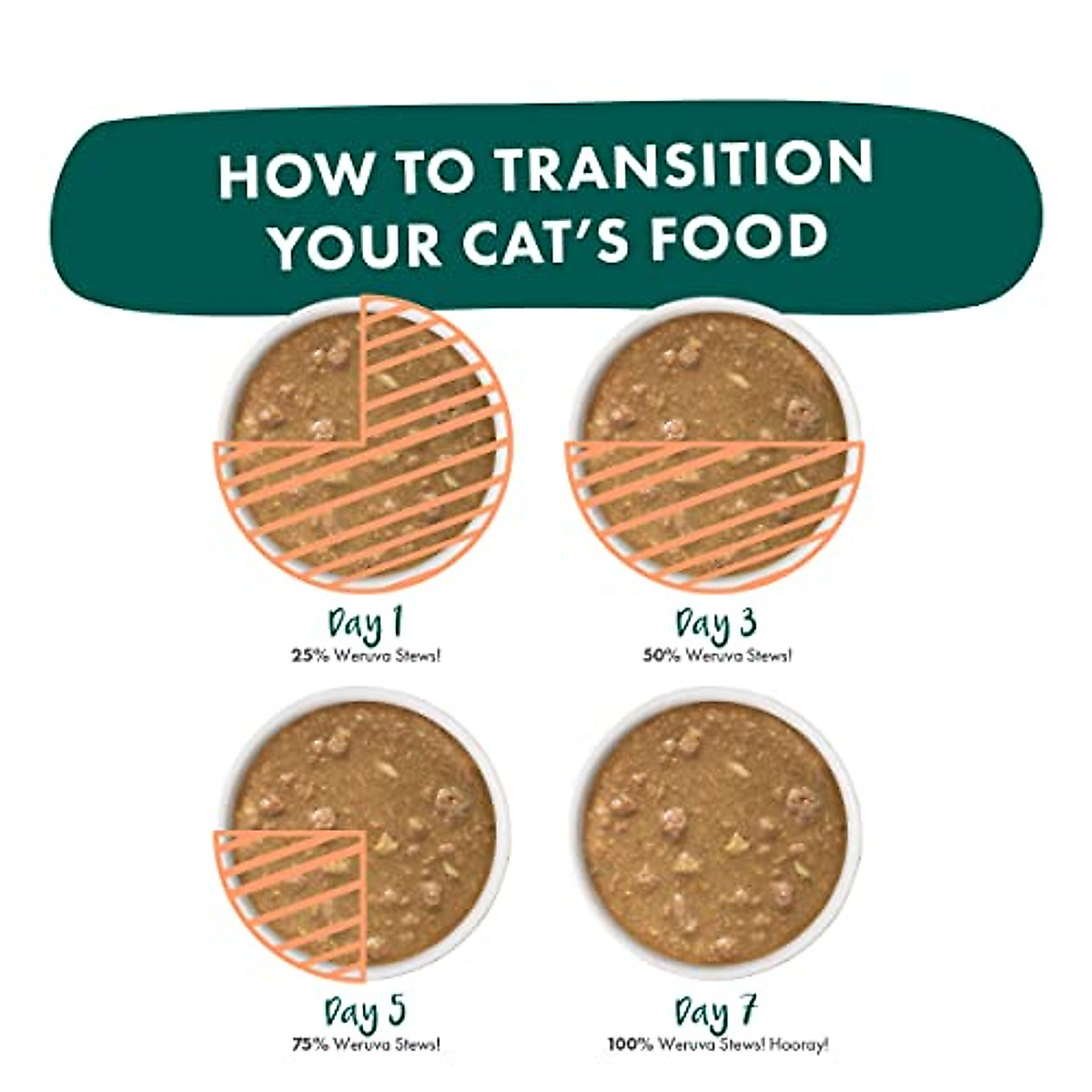 HOW TO TRANSITION YOUR CAT'S FOOD

Day 1
25% Weruva Stews!

Day 3
50% Weruva Stews!

Day 5
75% Weruva Stews!

Day 7
100% Weruva Stews! Hooray!