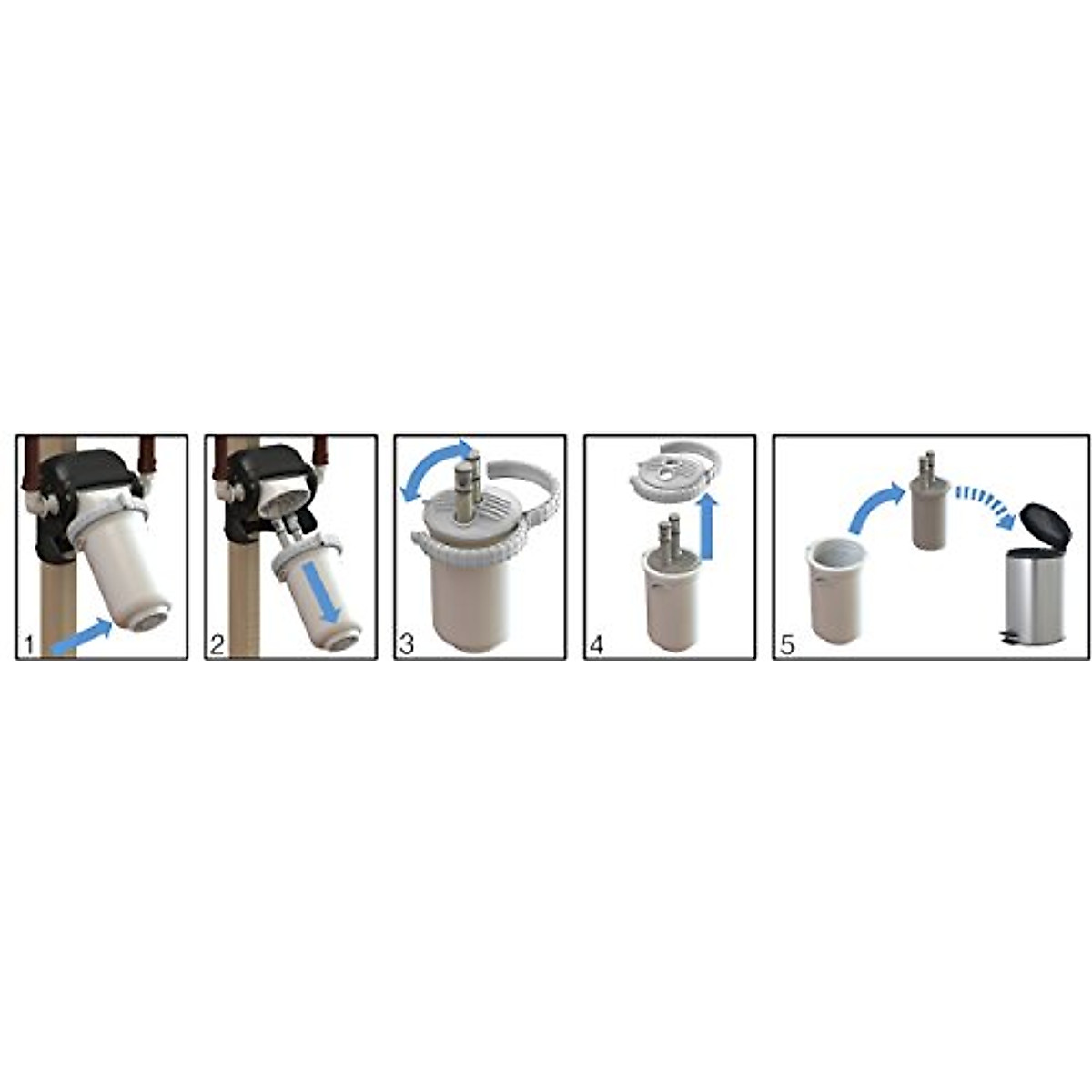 1

2

3

4

5