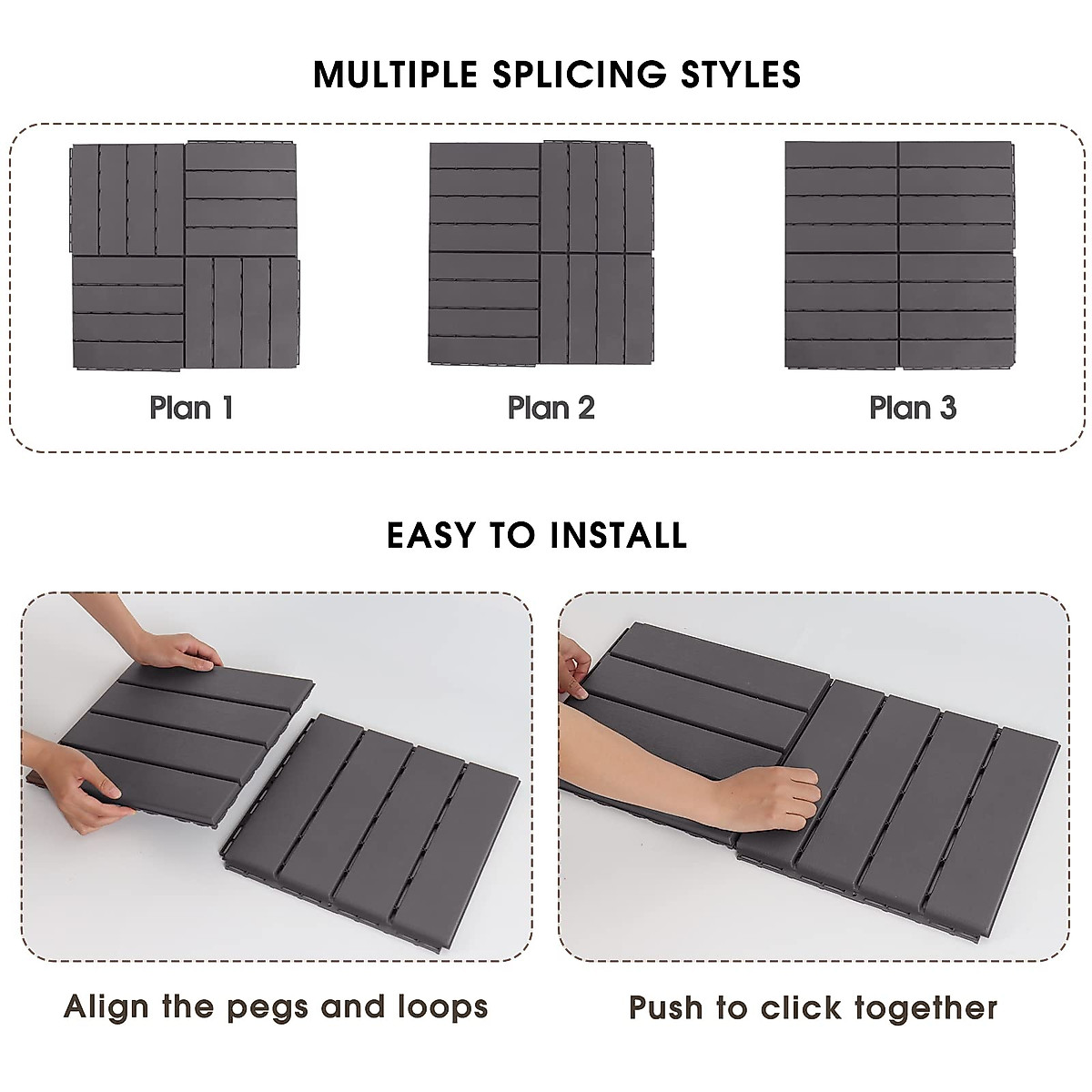 MULTIPLE SPLICING STYLES

Plan 1

Plan 2

Plan 3

EASY TO INSTALL

Align the pegs and loops

Push to click together