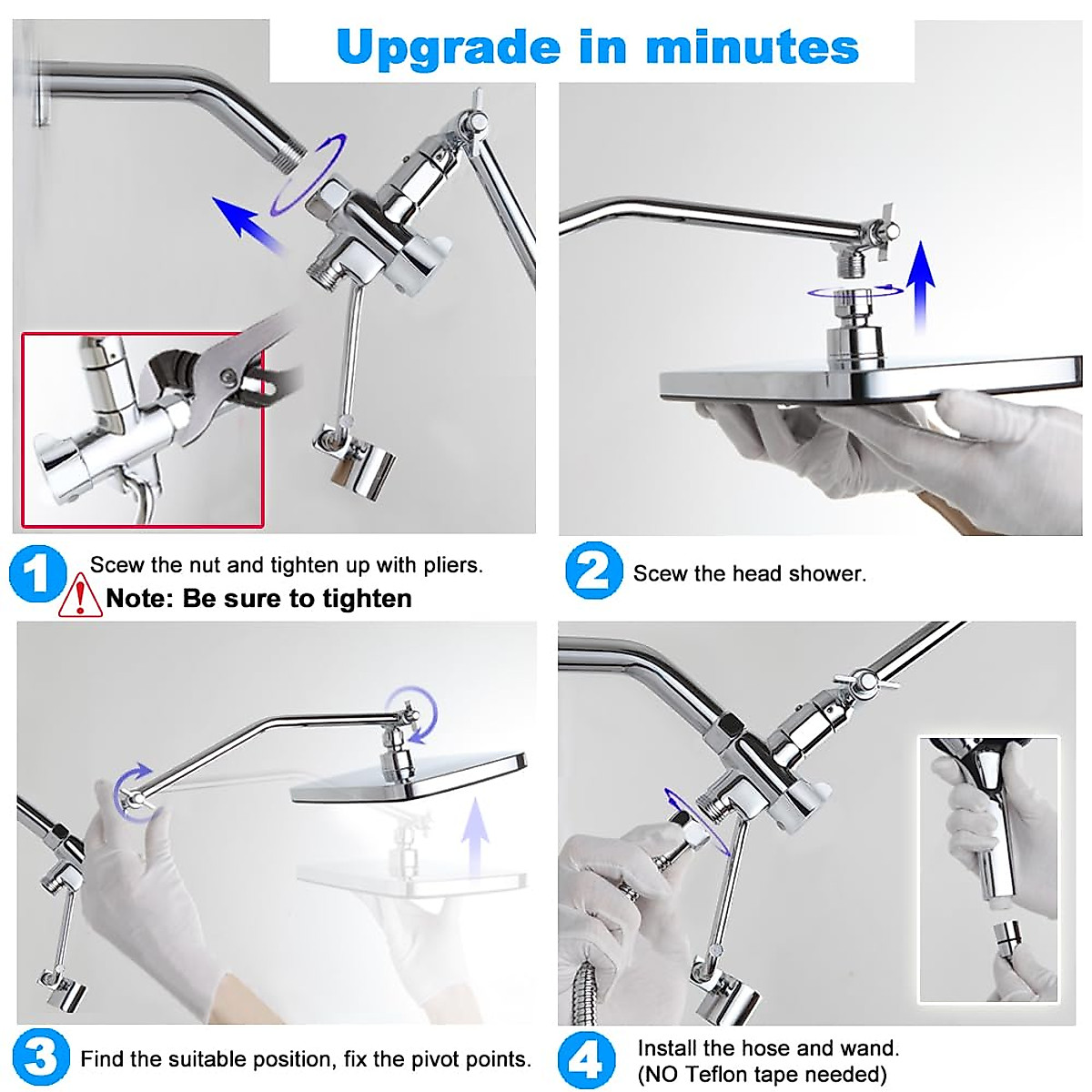 Upgrade in minutes

1 Scew the nut and tighten up with pliers.
Note: Be sure to tighten

2 Scew the head shower.

3 Find the suitable position, fix the pivot points.

4 Install the hose and wand.
(NO Teflon tape needed)