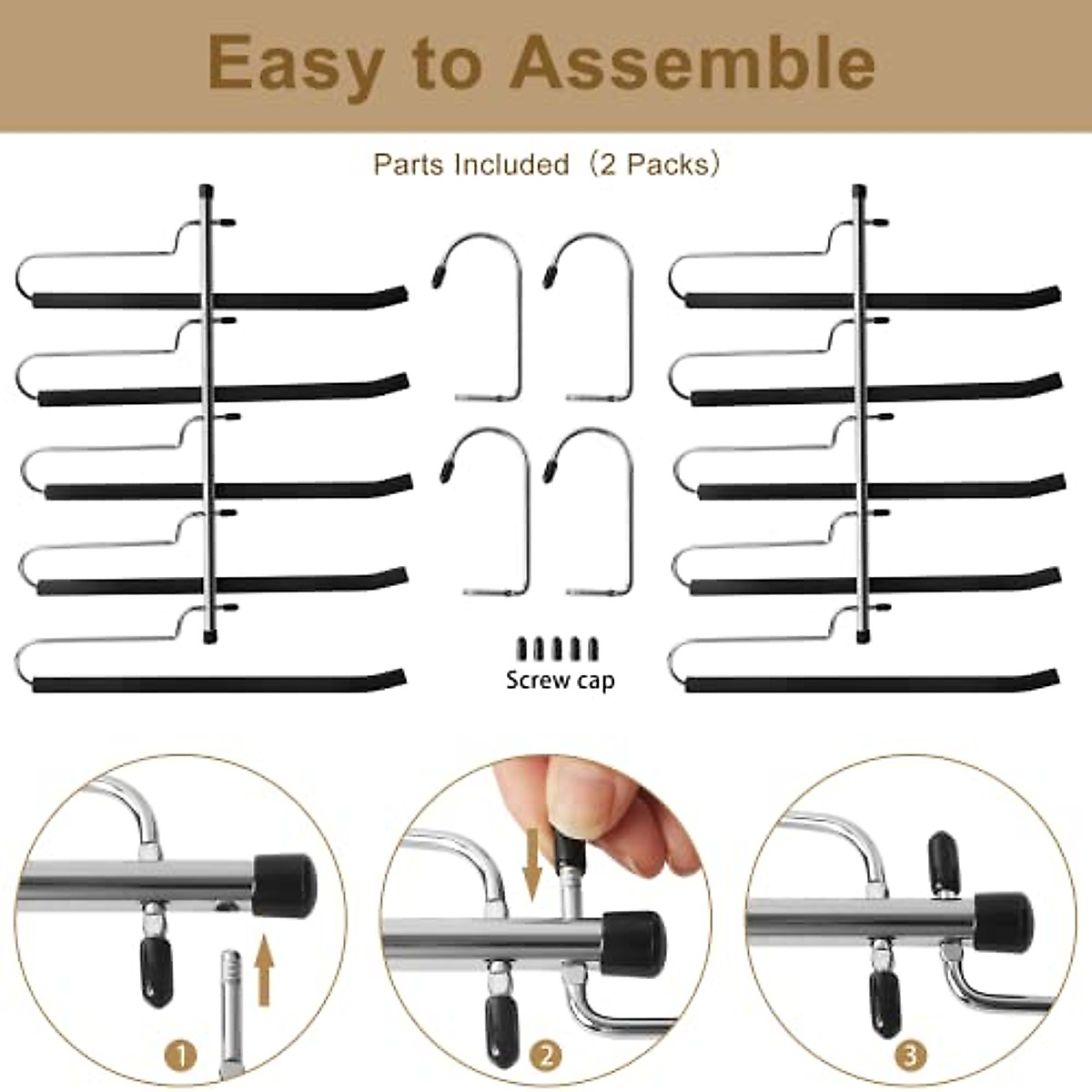 Easy to Assemble

Parts Included（2 Packs）

Screw cap

1

2

3