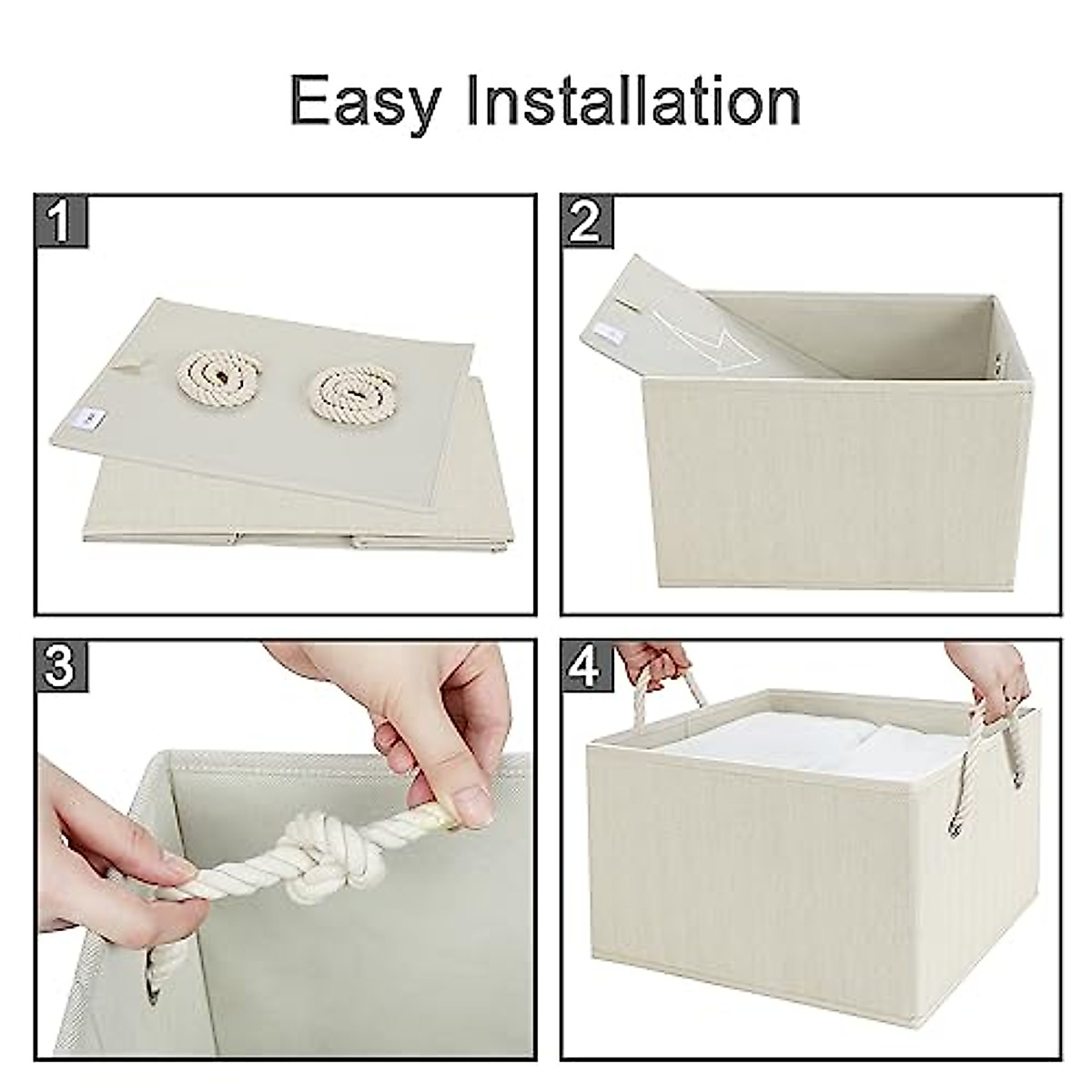 Easy Installation

1

2

3

4