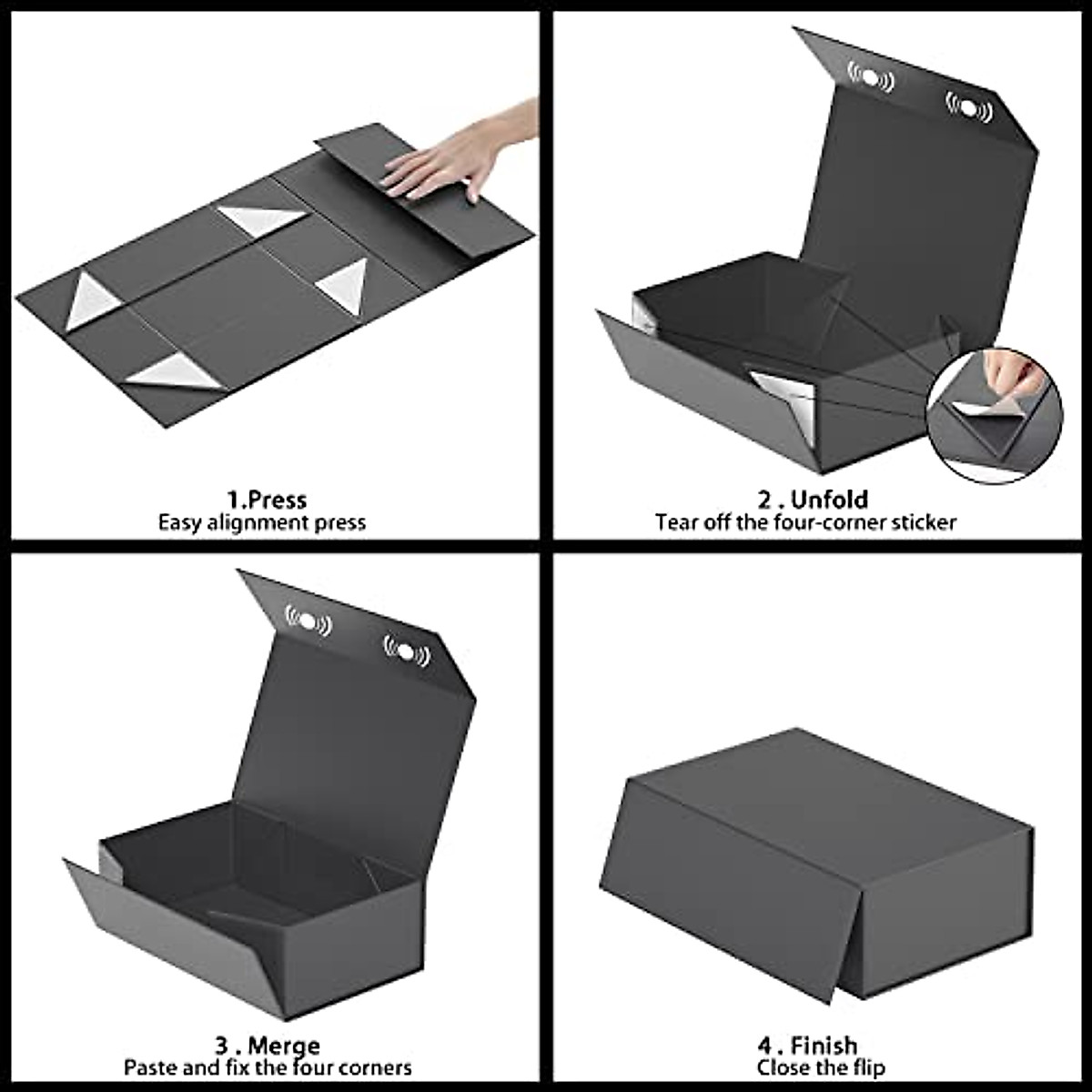 1.Press
Easy alignment press

2 . Unfold
Tear off the four-corner sticker

3 . Merge
Paste and fix the four corners

4 . Finish
Close the flip