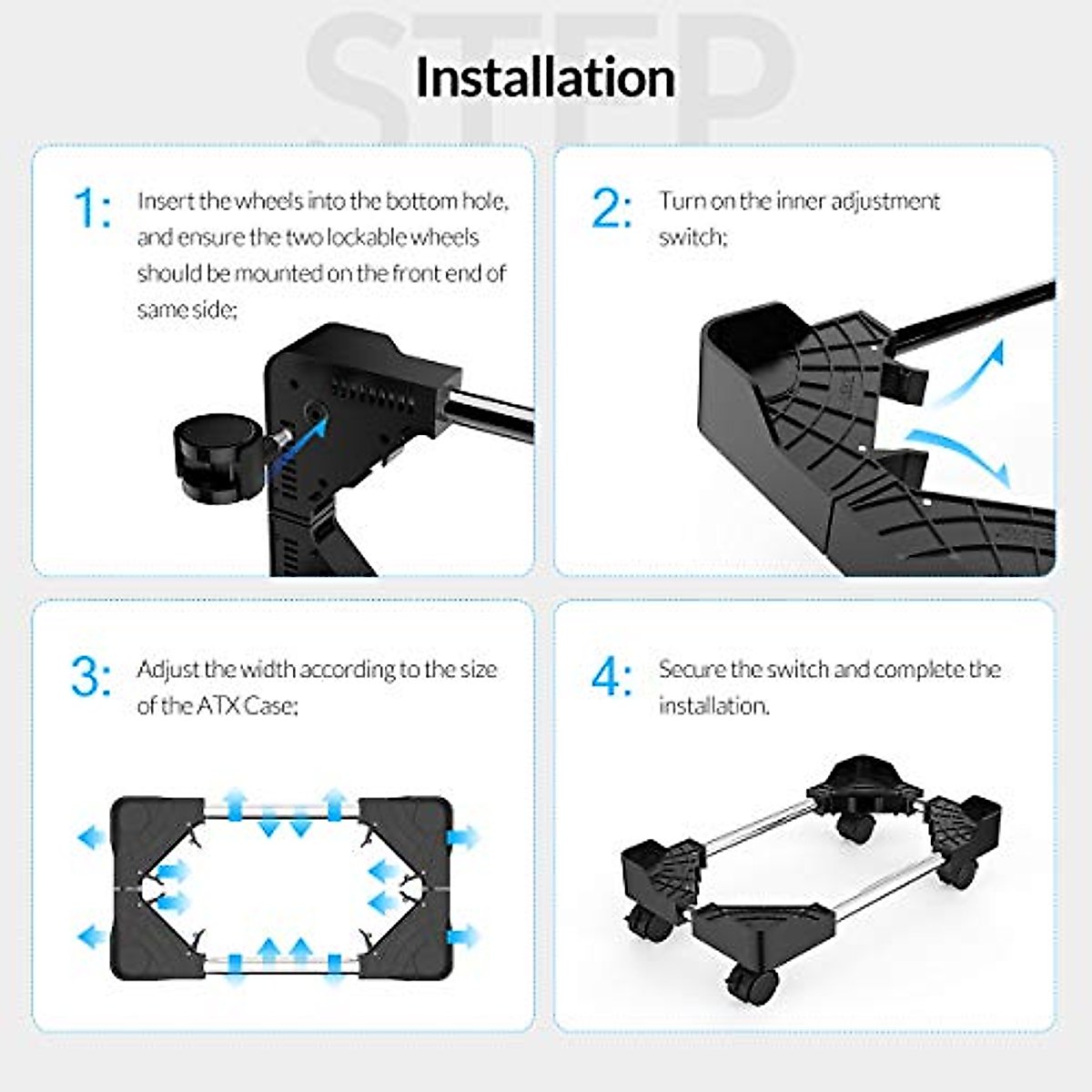 STEP

Installation

1: Insert the wheels into the bottom hole, and ensure the two lockable wheels should be mounted on the front end of same side;

2: Turn on the inner adjustment switch;

3: Adjust the width according to the size of the ATX Case;

4: Secure the switch and complete the installation.