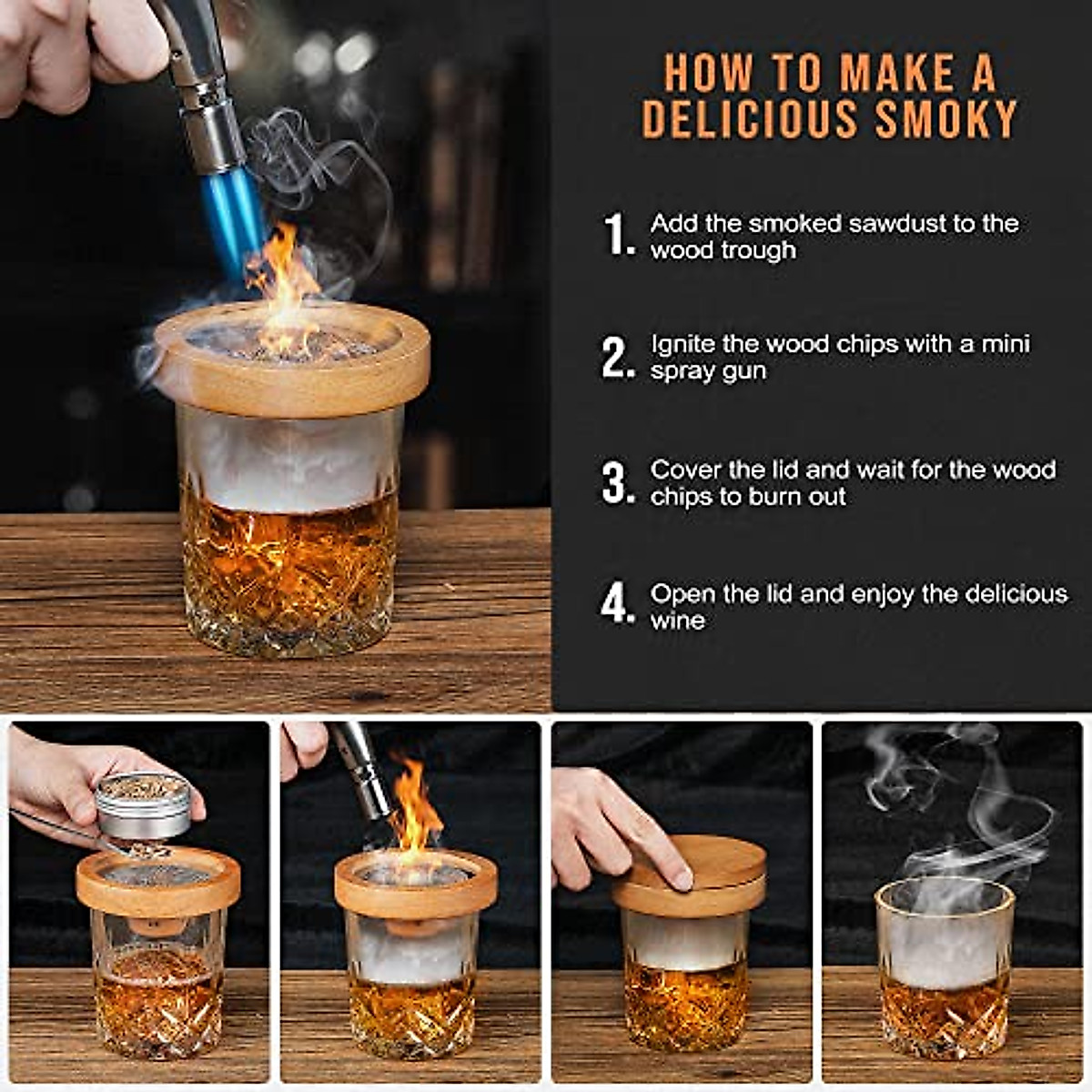 HOW TO MAKE A DELICIOUS SMOKY

1. Add the smoked sawdust to the wood trough

2. Ignite the wood chips with a mini spray gun

3. Cover the lid and wait for the wood chips to burn out

4. Open the lid and enjoy the delicious wine