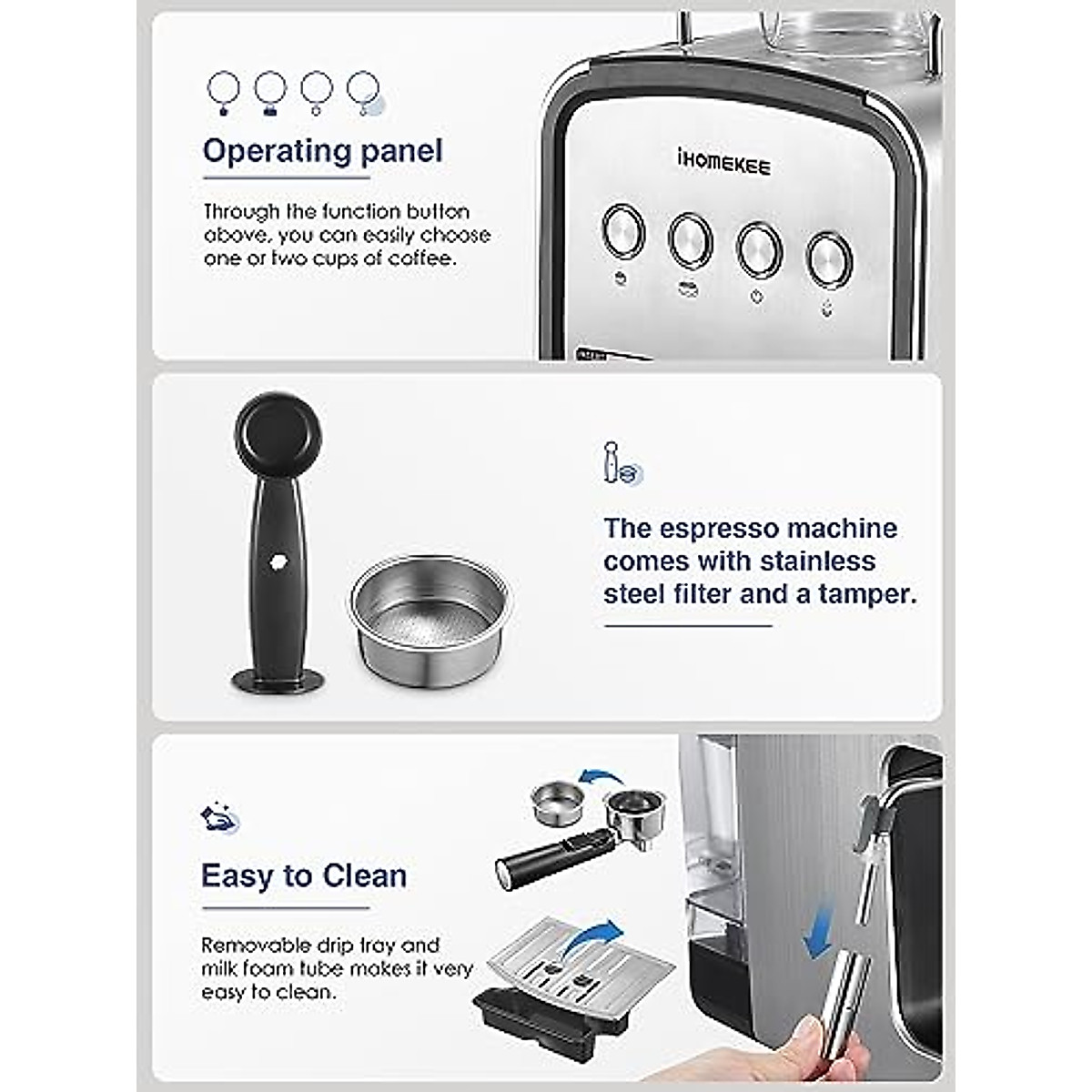 Operating panel

Through the function button above, you can easily choose one or two cups of coffee.

iHOMEKEE

The espresso machine comes with stainless steel filter and a tamper.

Easy to Clean

Removable drip tray and milk foam tube makes it very easy to clean.