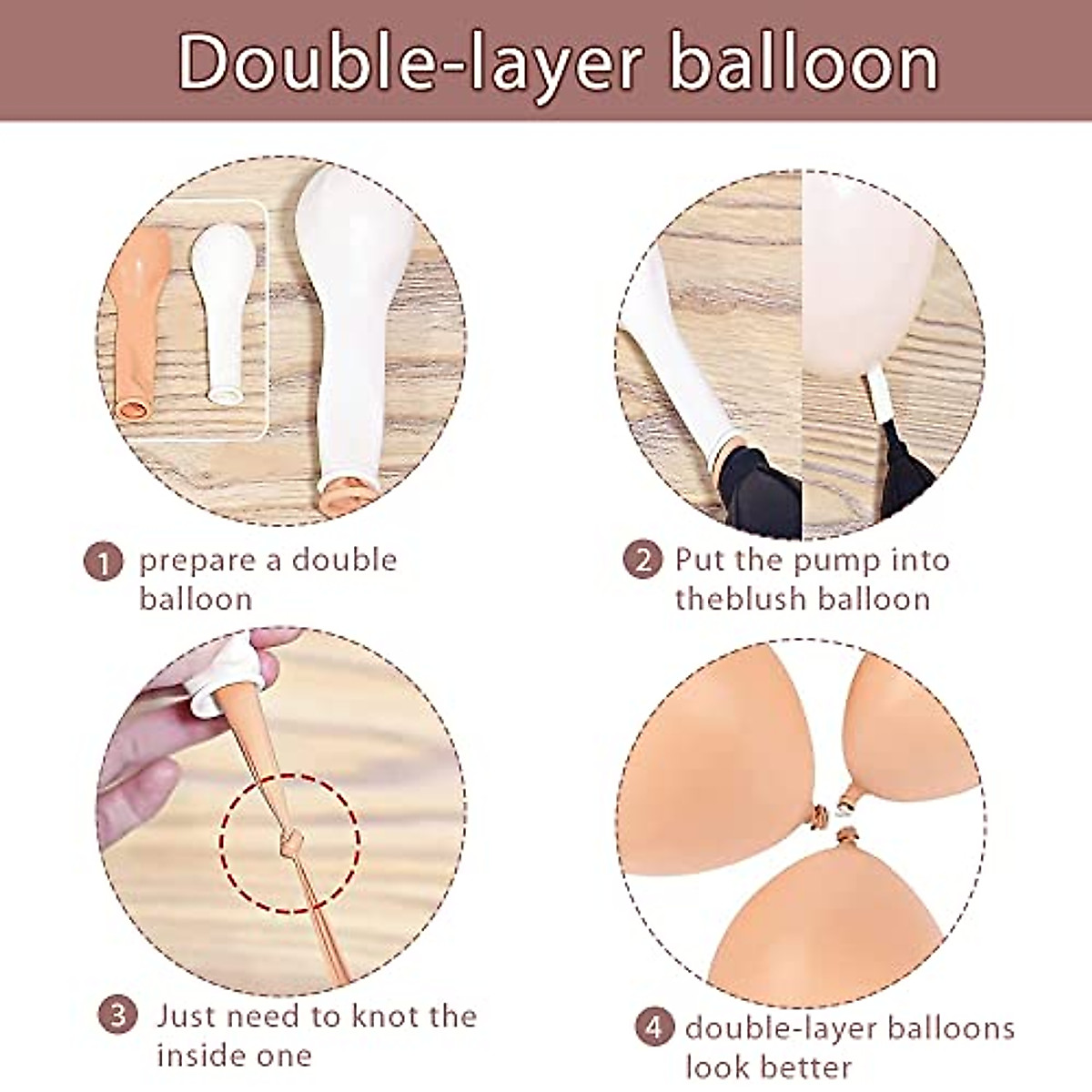 Double-layer balloon

1 prepare a double balloon

2 Put the pump into theblush balloon

3 Just need to knot the inside one

4 double-layer balloons look better