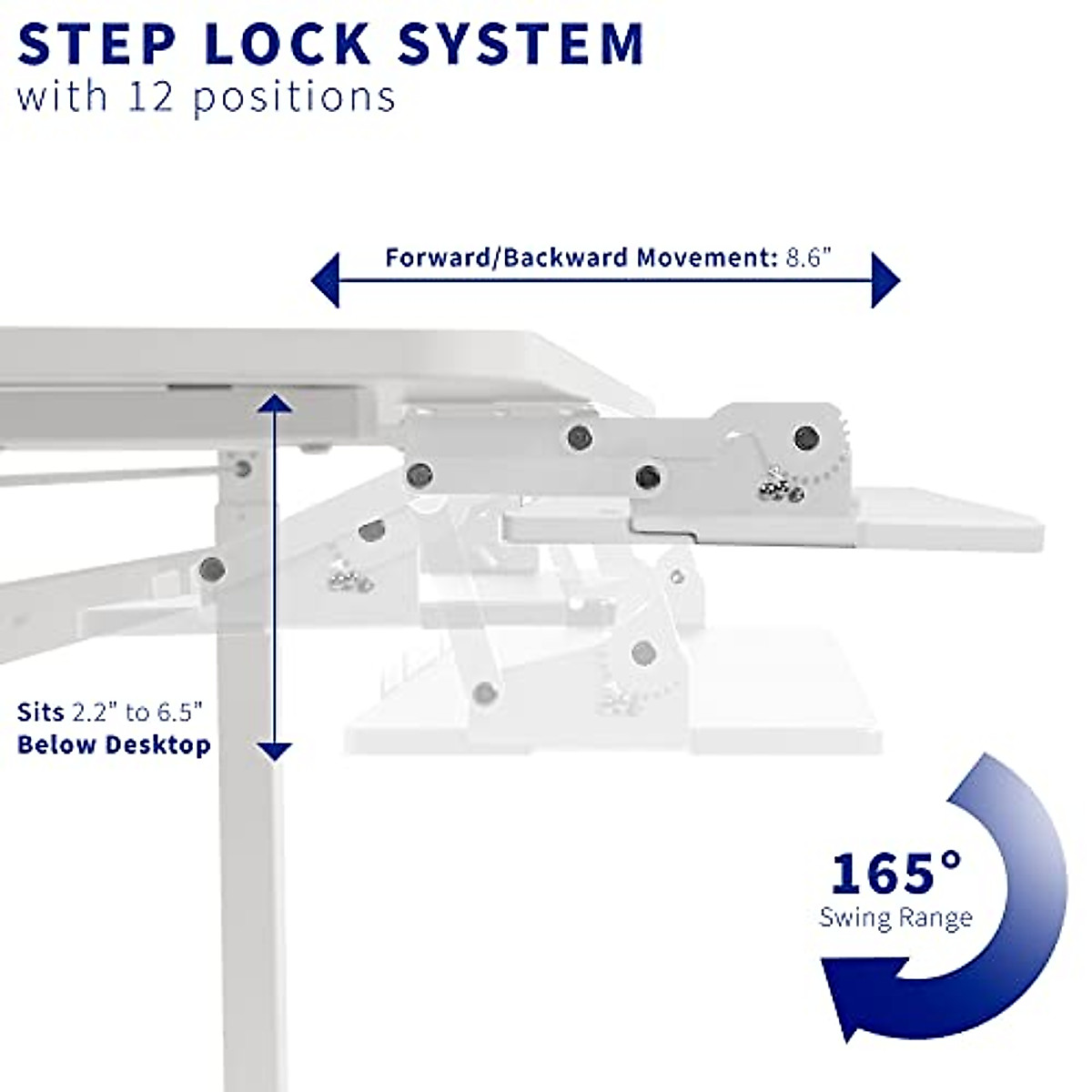 STEP LOCK SYSTEM
with 12 positions

Forward/Backward Movement: 8.6"

Sits 2.2" to 6.5" Below Desktop

165°
Swing Range