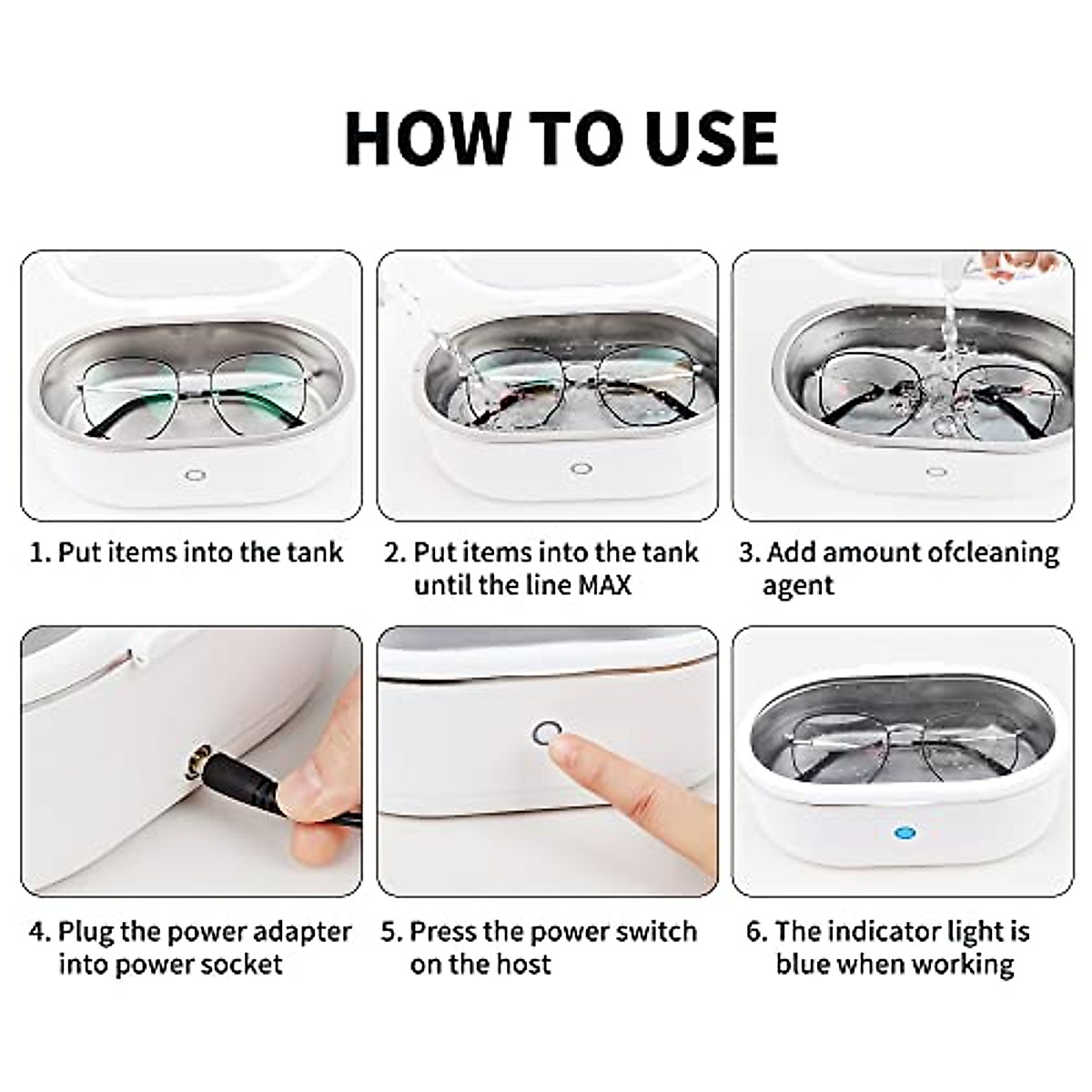 HOW TO USE

1. Put items into the tank

2. Put items into the tank until the line MAX

3. Add amount ofcleaning agent

4. Plug the power adapter into power socket

5. Press the power switch on the host

6. The indicator light is blue when working