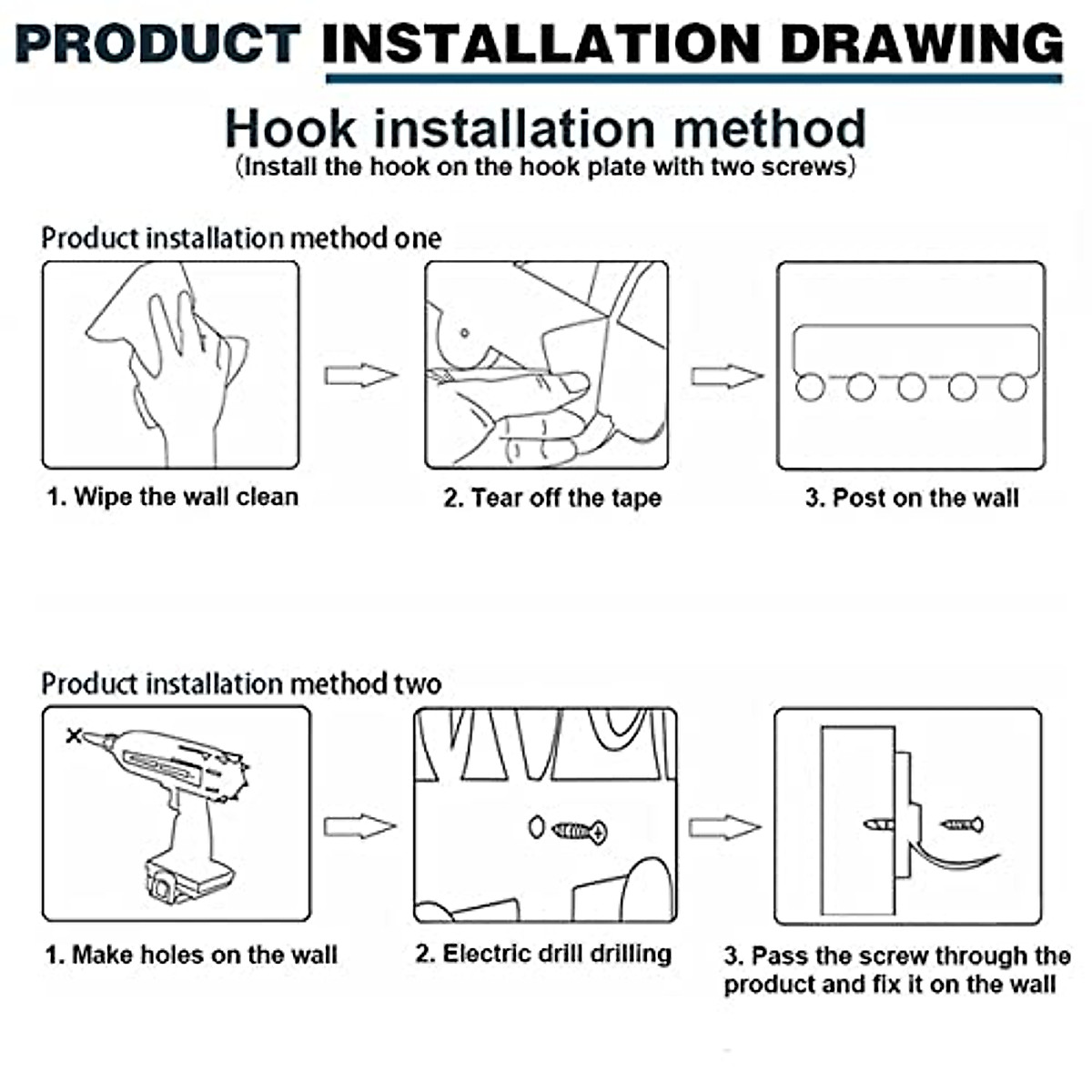 PRODUCT INSTALLATION DRAWING

Hook installation method
(Install the hook on the hook plate with two screws)

Product installation method one

1. Wipe the wall clean

2. Tear off the tape

3. Post on the wall

Product installation method two

1. Make holes on the wall

2. Electric drill drilling

3. Pass the screw through the product and fix it on the wall