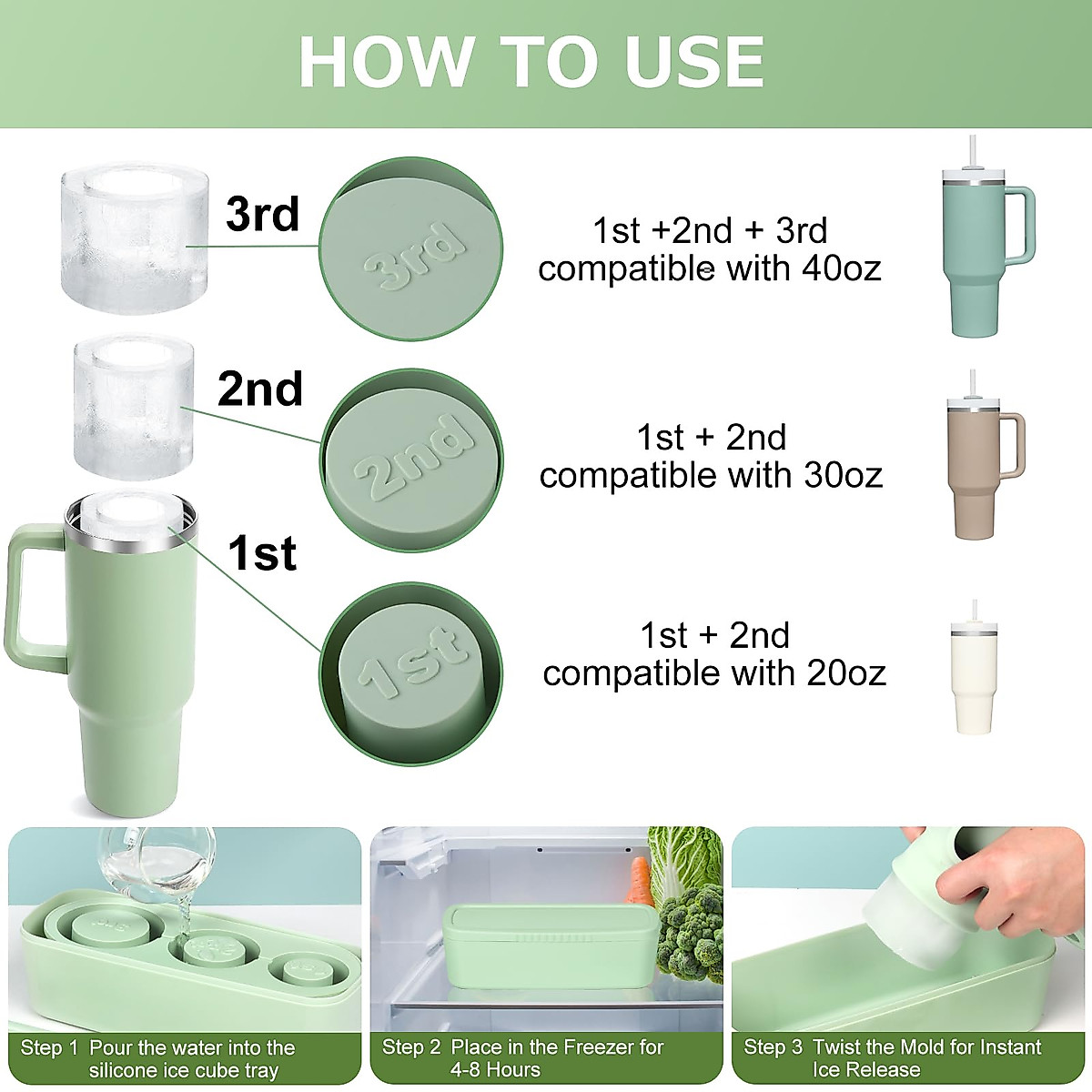 HOW TO USE

3rd

3rd

1st +2nd + 3rd compatible with 40oz

2nd

2nd

1st + 2nd compatible with 30oz

1st

1st

1st + 2nd compatible with 20oz

Step 1 Pour the water into the silicone ice cube tray

Step 2 Place in the Freezer for 4-8 Hours

Step 3 Twist the Mold for Instant Ice Release